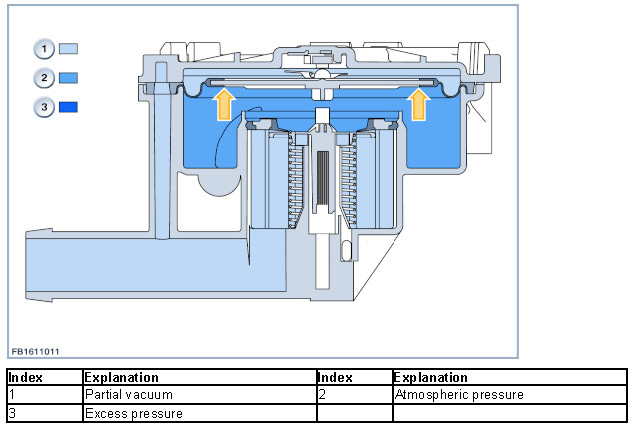 1
2
3

FB1611011

| Index | Explanation | Index | Explanation |
|---|---|---|---|
| 1 | Partial vacuum | 2 | Atmospheric pressure |
| 3 | Excess pressure | | |