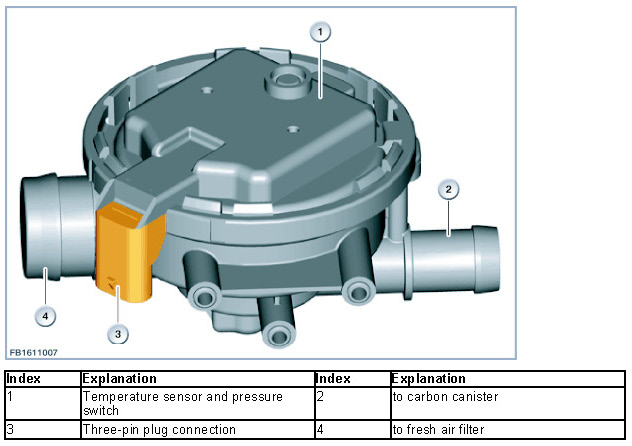 1

2

4

3

FB1611007

| Index | Explanation | Index | Explanation |
|---|---|---|---|
| 1 | Temperature sensor and pressure switch | 2 | to carbon canister |
| 3 | Three-pin plug connection | 4 | to fresh air filter |