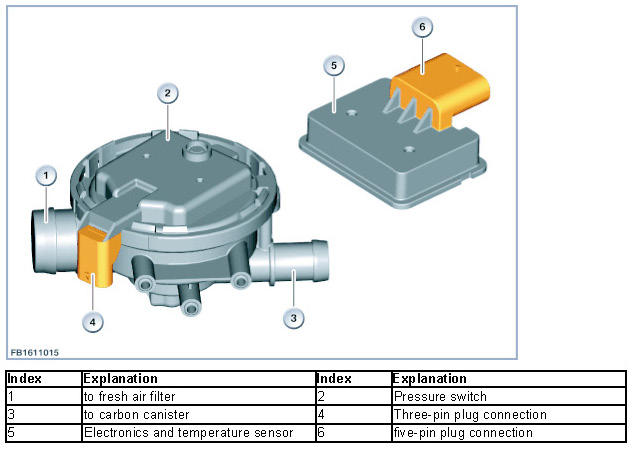 6
5
2
1
4
3
FB1611015

| Index | Explanation | Index | Explanation |
|---|---|---|---|
| 1 | to fresh air filter | 2 | Pressure switch |
| 3 | to carbon canister | 4 | Three-pin plug connection |
| 5 | Electronics and temperature sensor | 6 | five-pin plug connection |