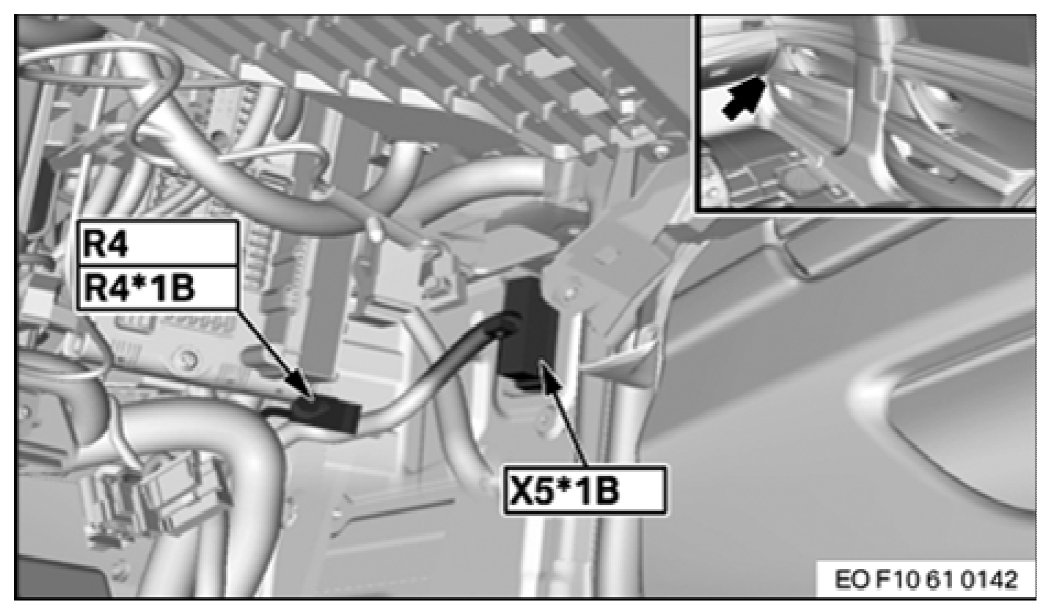 R4
R4*1B
X5*1B
EO F10 61 0142