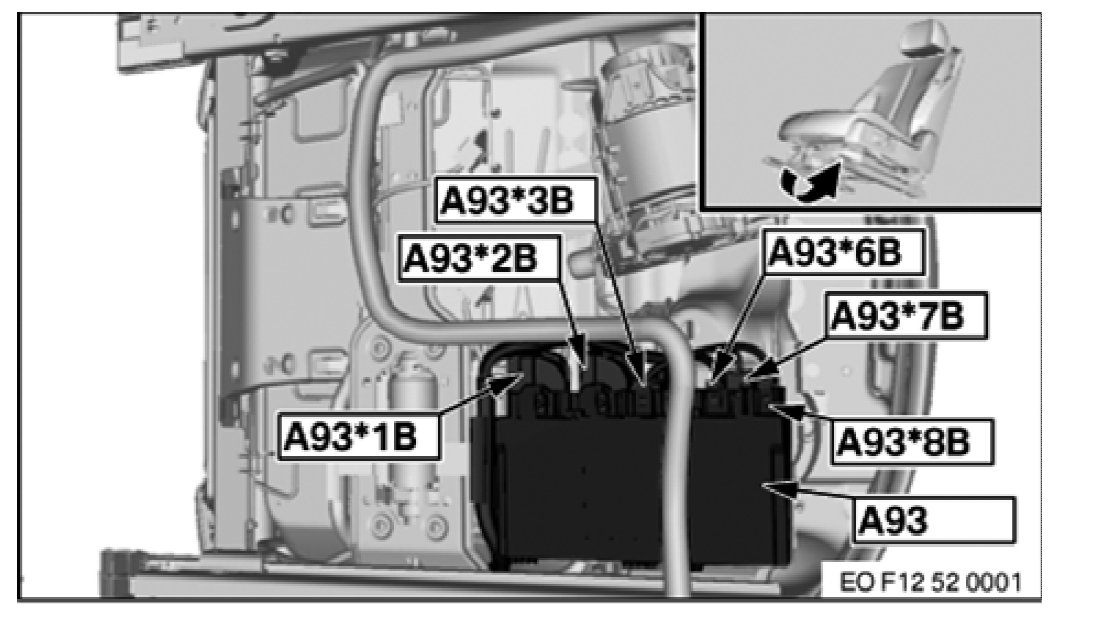 A93*3B
A93*2B
A93*6B
A93*7B
A93*1B
A93*8B
A93
EO F12 52 0001