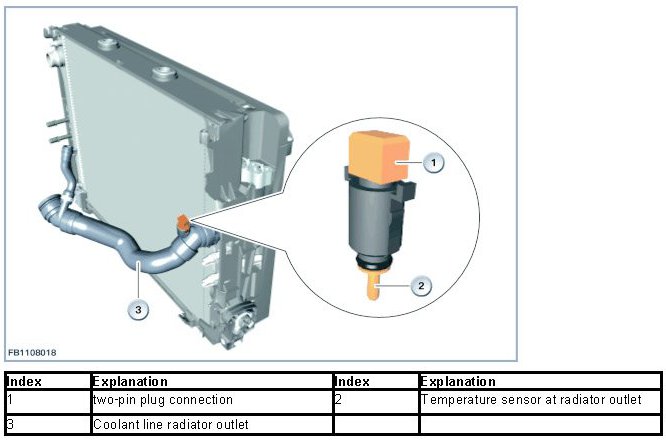 1

2

3

FB1108018

| Index | Explanation | Index | Explanation |
|---|---|---|---|
| 1 | two-pin plug connection | 2 | Temperature sensor at radiator outlet |
| 3 | Coolant line radiator outlet | | |