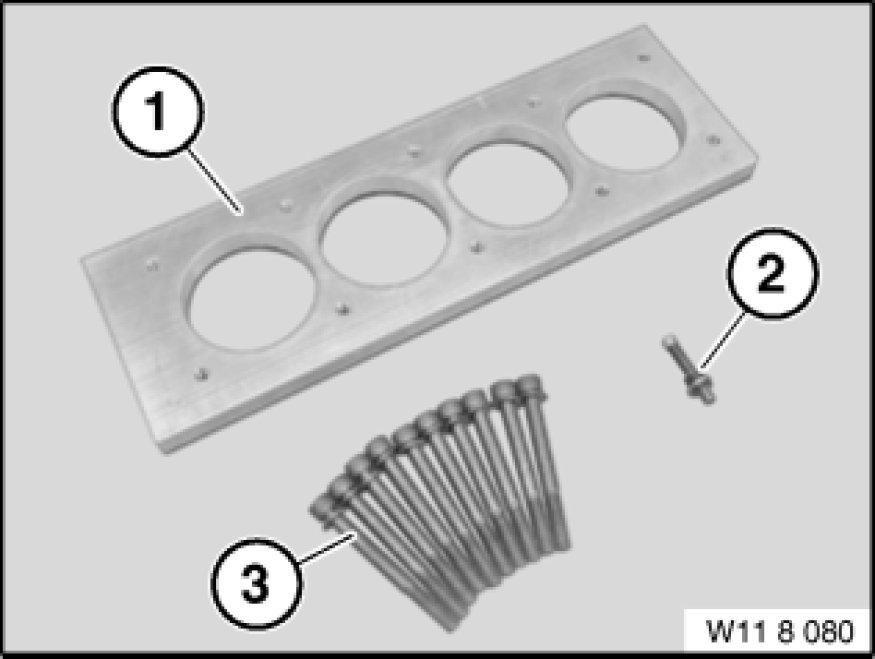 1
2
3
W11 8 080