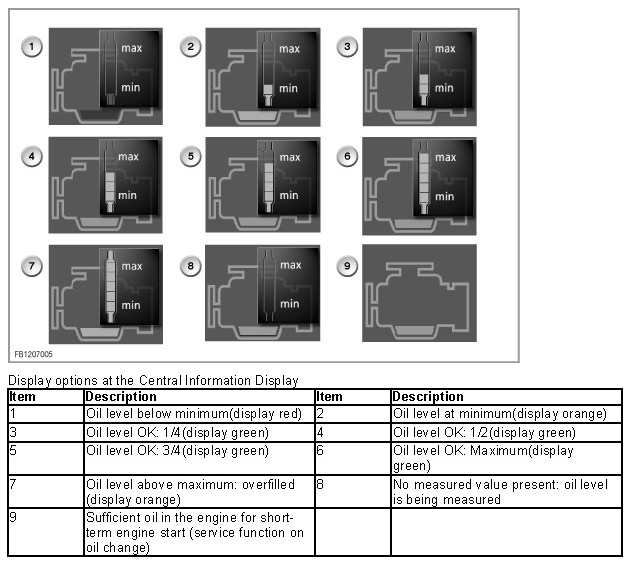 1
max
min

2
max
min

3
max
min

4
max
min

5
max
min

6
max
min

7
max
min

8
max
min

9

FB1207005

Display options at the Central Information Display

| Item | Description | Item | Description |
|---|---|---|---|
| 1 | Oil level below minimum(display red) | 2 | Oil level at minimum(display orange) |
| 3 | Oil level OK: 1/4(display green) | 4 | Oil level OK: 1/2(display green) |
| 5 | Oil level OK: 3/4(display green) | 6 | Oil level OK: Maximum(display green) |
| 7 | Oil level above maximum: overfilled (display orange) | 8 | No measured value present: oil level is being measured |
| 9 | Sufficient oil in the engine for short-term engine start (service function on oil change) | | |