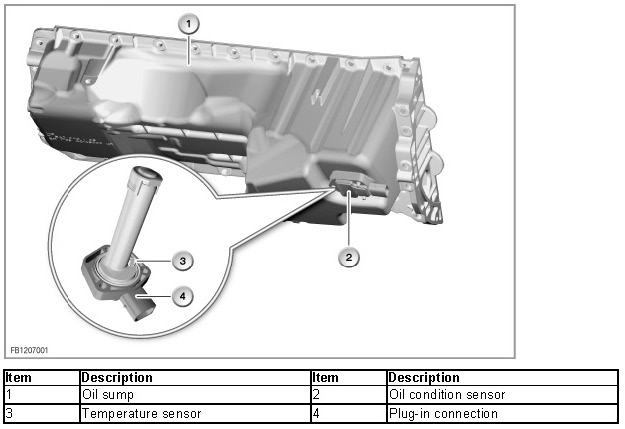 1

2

3

4

FB1207001

| Item | Description | Item | Description |
|---|---|---|---|
| 1 | Oil sump | 2 | Oil condition sensor |
| 3 | Temperature sensor | 4 | Plug-in connection |