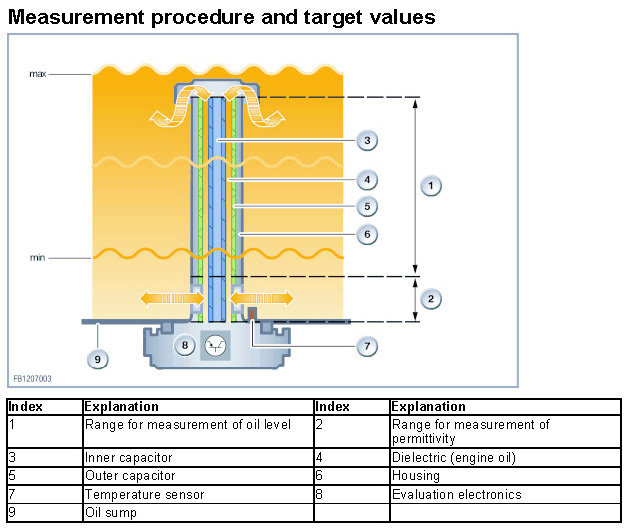 Measurement procedure and target values

max

min

3

4

5

6

1

2

7

8

9

FB1207003

| Index | Explanation | Index | Explanation |
|---|---|---|---|
| 1 | Range for measurement of oil level | 2 | Range for measurement of permittivity |
| 3 | Inner capacitor | 4 | Dielectric (engine oil) |
| 5 | Outer capacitor | 6 | Housing |
| 7 | Temperature sensor | 8 | Evaluation electronics |
| 9 | Oil sump | | |