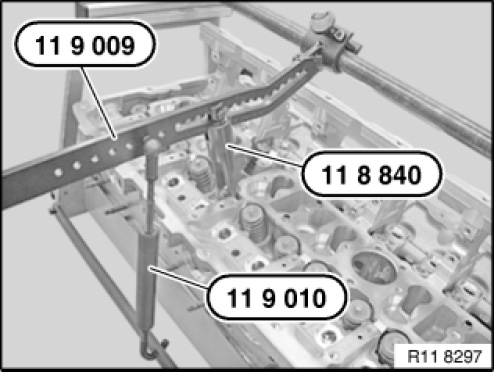 11 9 009

11 8 840

11 9 010

R11 8297