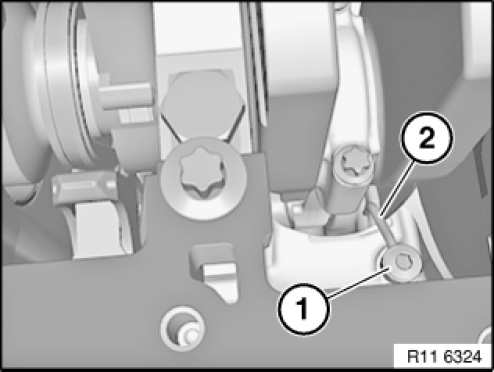 2
1
R11 6324