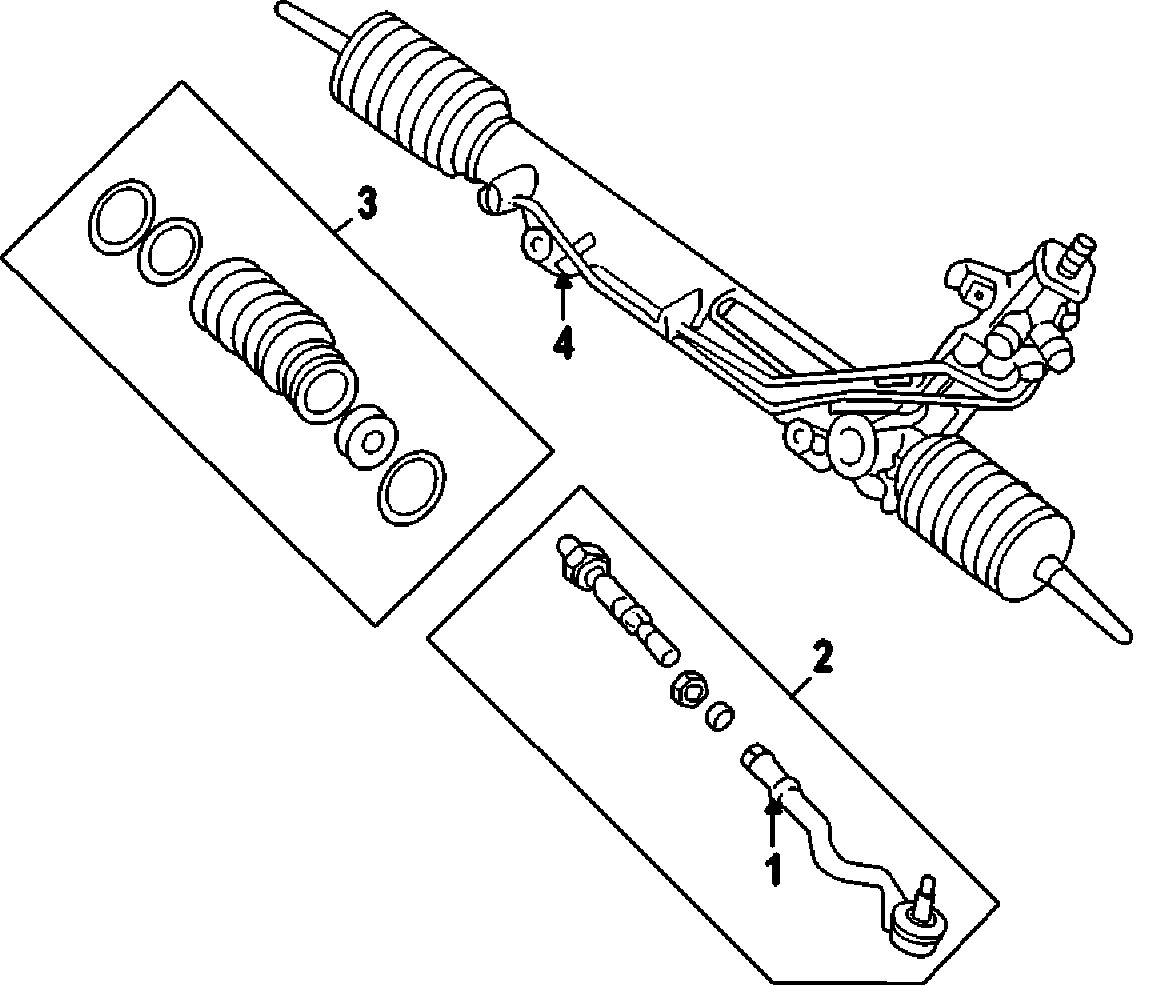 3
4
2
1