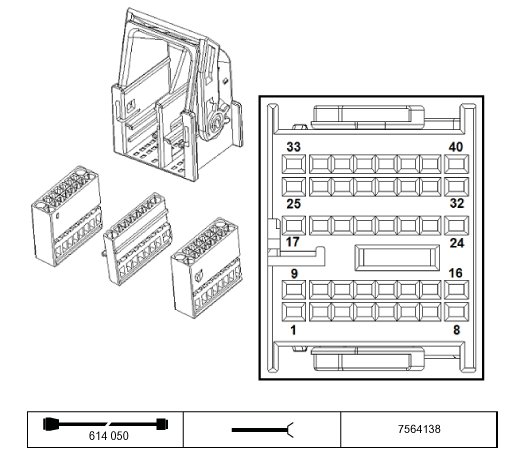 33
40
25
32
17
24
9
16
1
8

| 614 050 | | 7564138 |
|---|---|---|