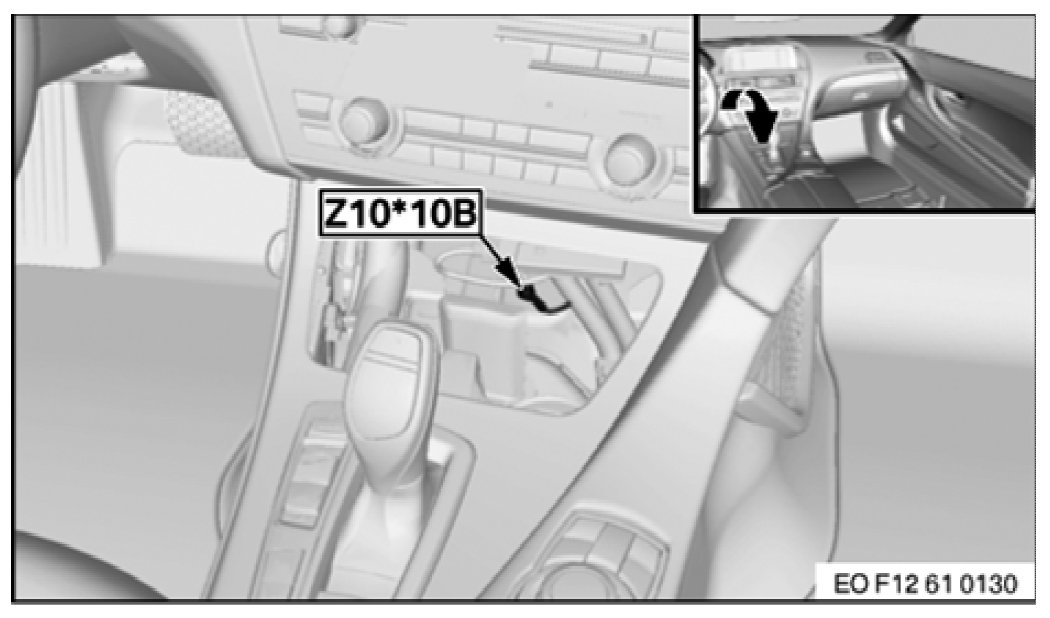 Z10*10B

EO F12 61 0130