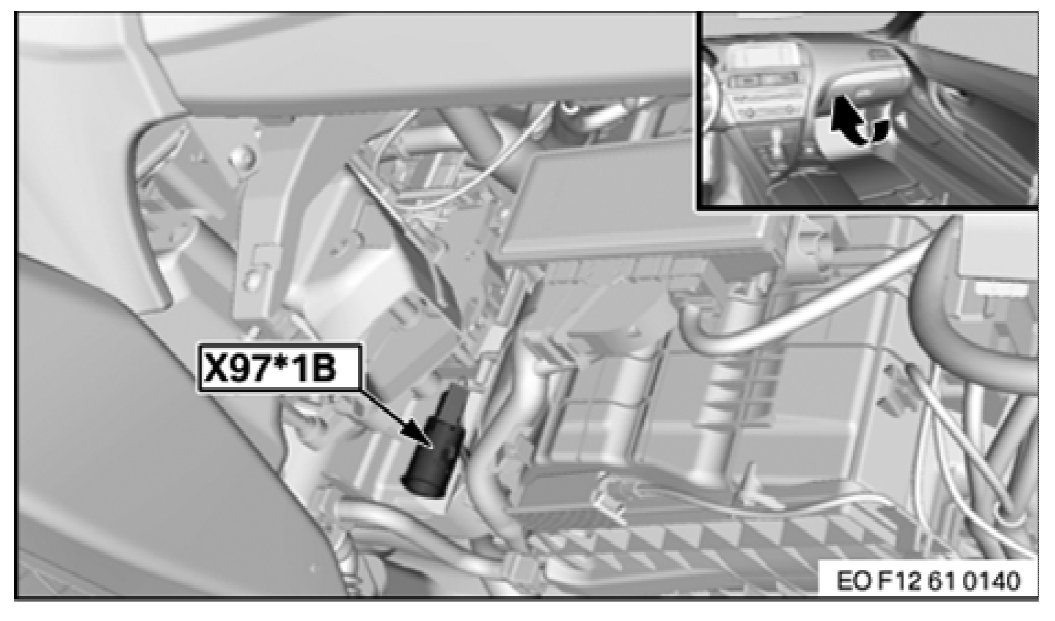 X97*1B

EO F12 61 0140