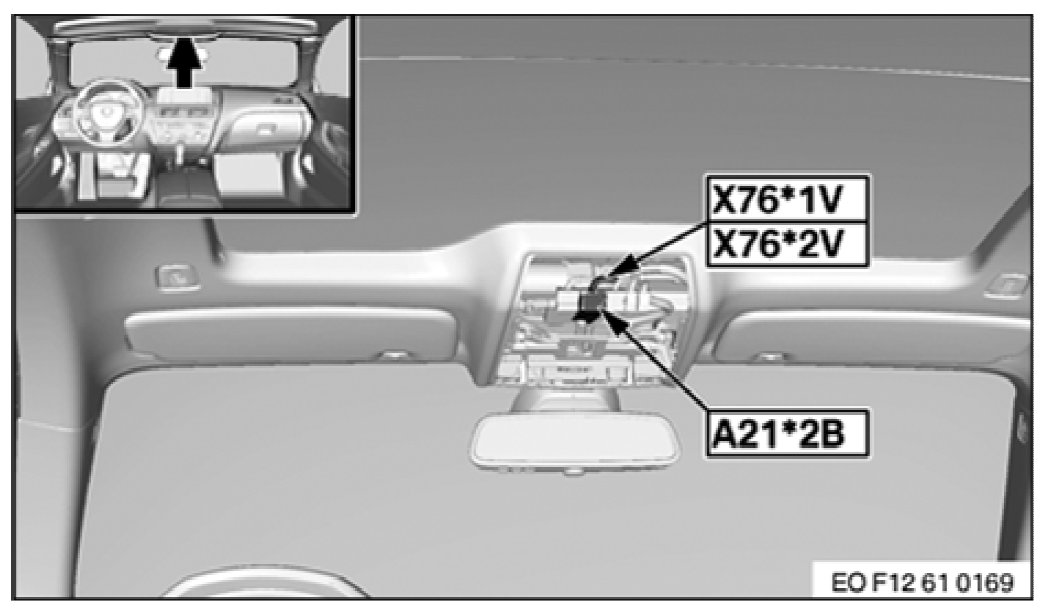 X76*1V
X76*2V
A21*2B
EO F12 61 0169