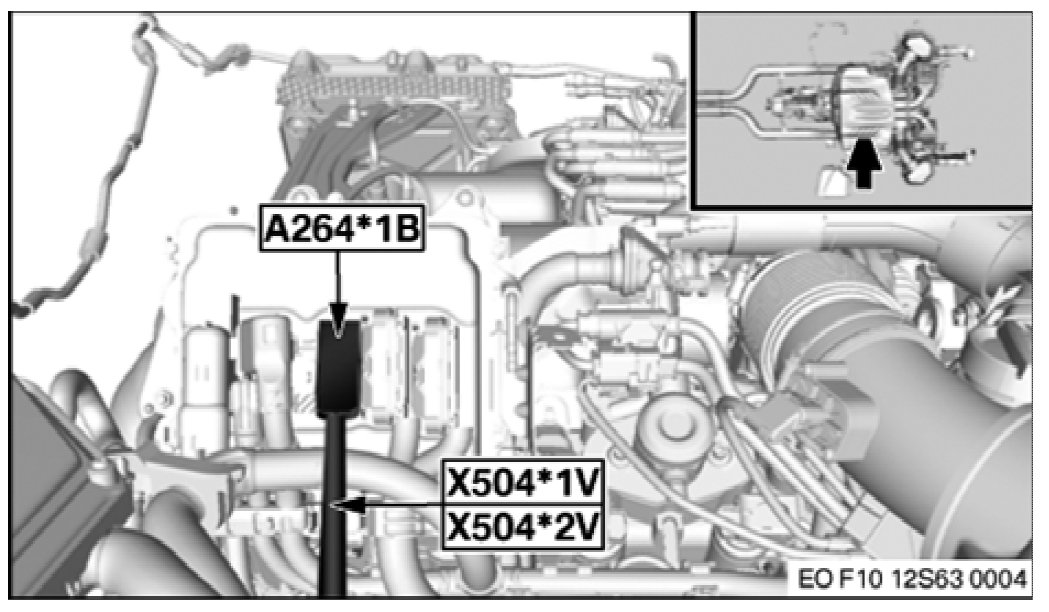 A264*1B

X504*1V
X504*2V

EO F10 12S63 0004