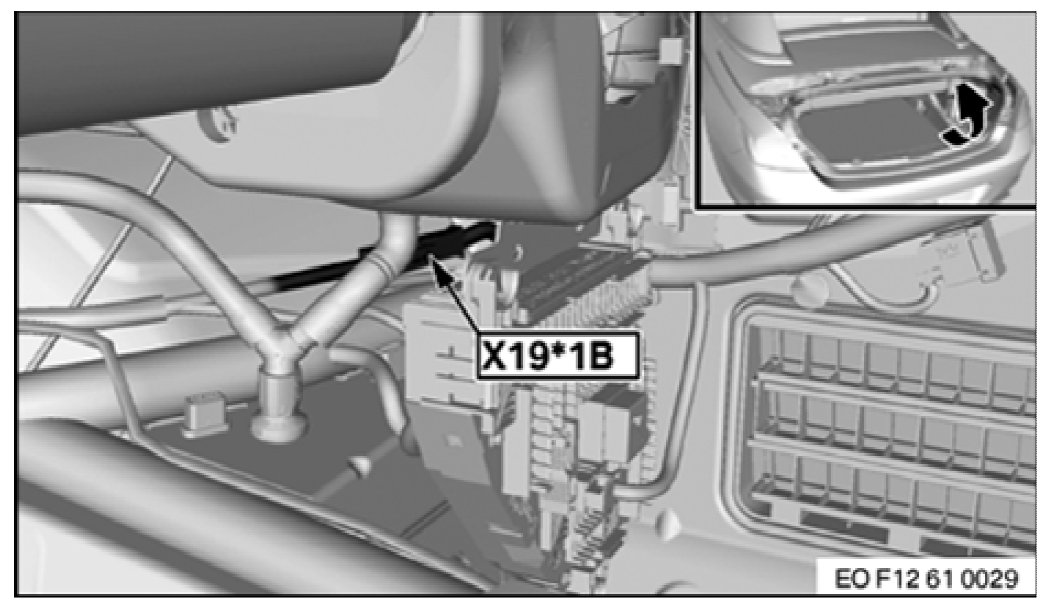 X19*1B

EO F12 61 0029