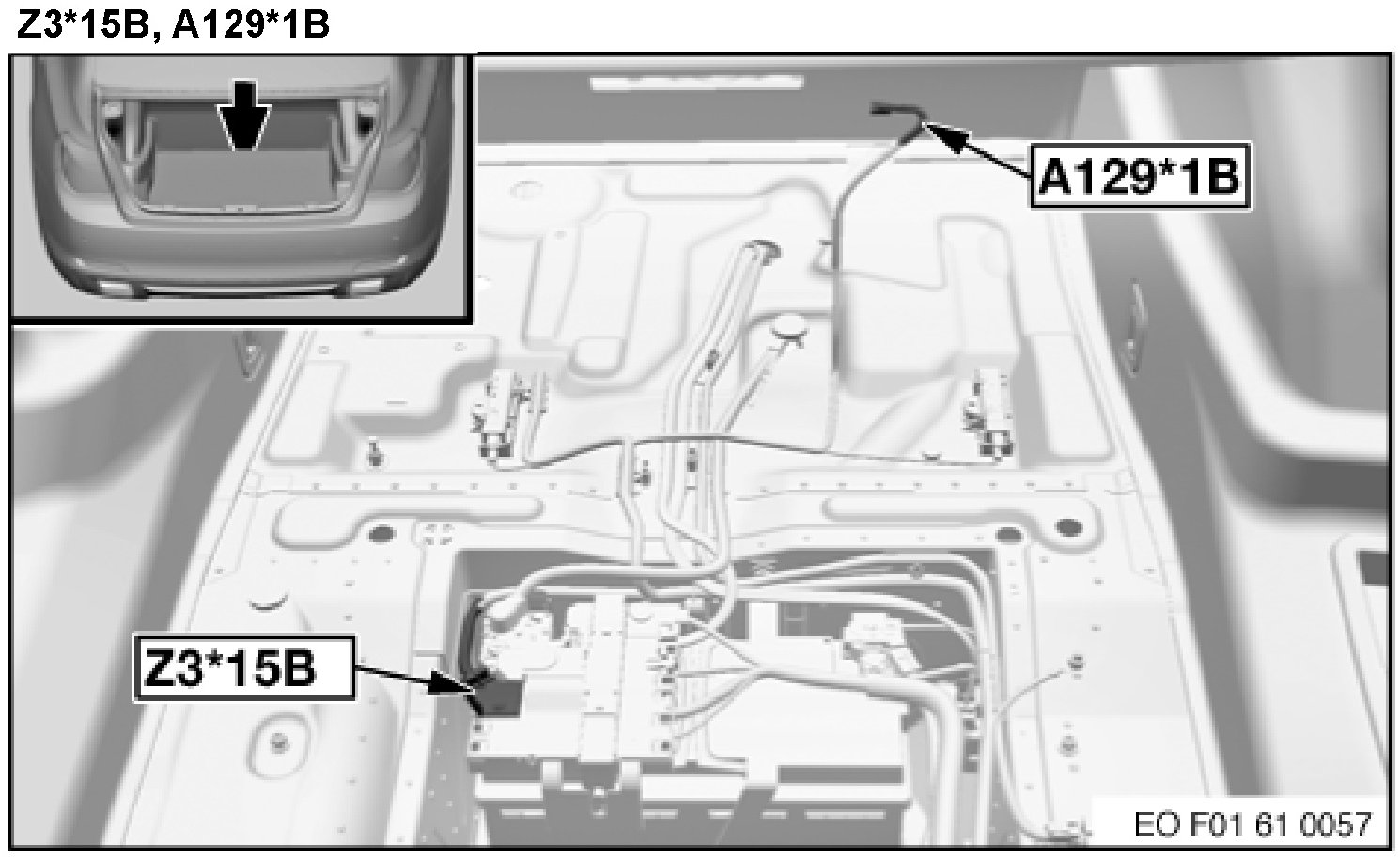 Z3*15B, A129*1B

A129*1B

Z3*15B

EO F01 61 0057