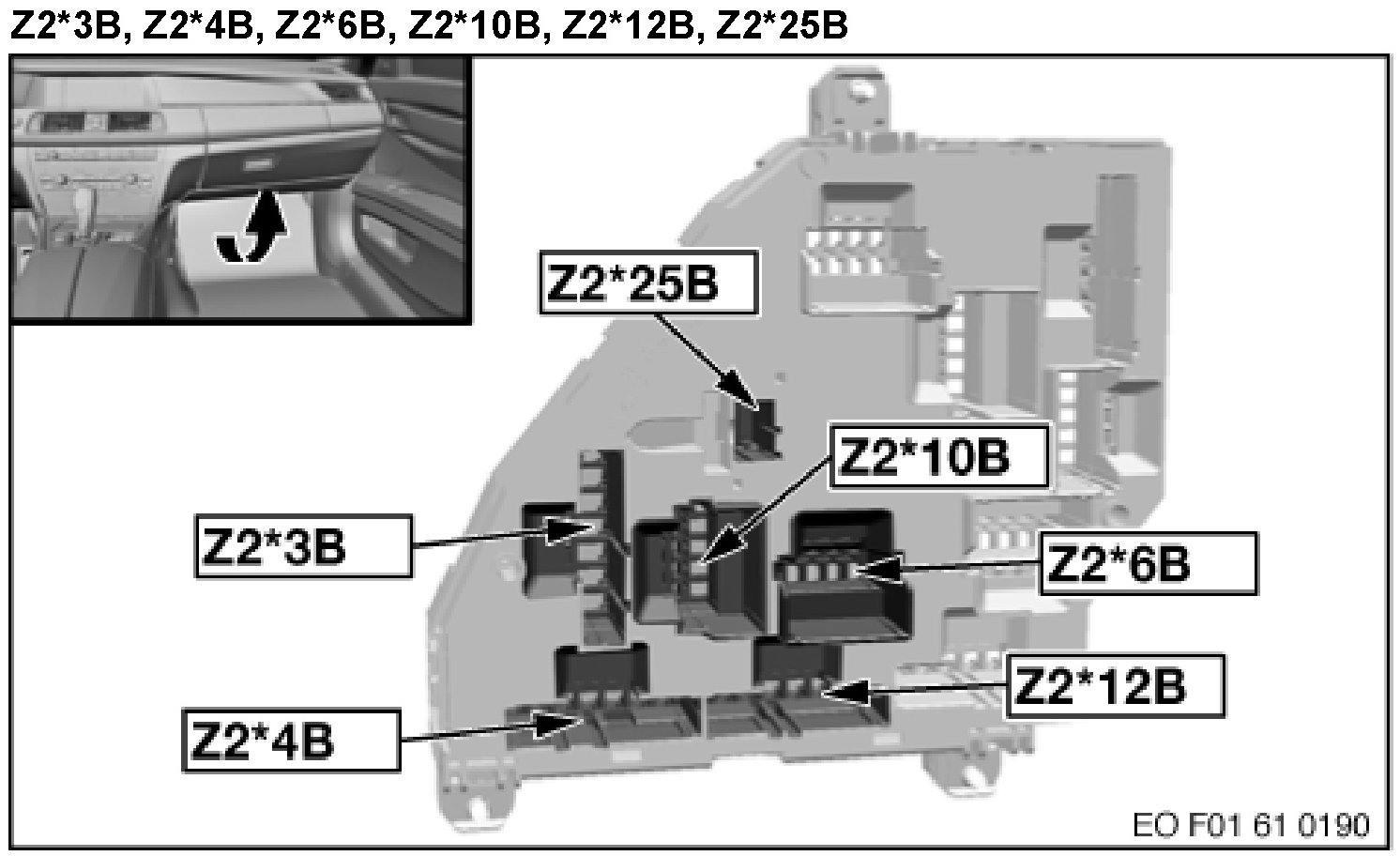 Z2*3B, Z2*4B, Z2*6B, Z2*10B, Z2*12B, Z2*25B

Z2*25B

Z2*10B

Z2*3B

Z2*6B

Z2*12B

Z2*4B

EO F01 61 0190