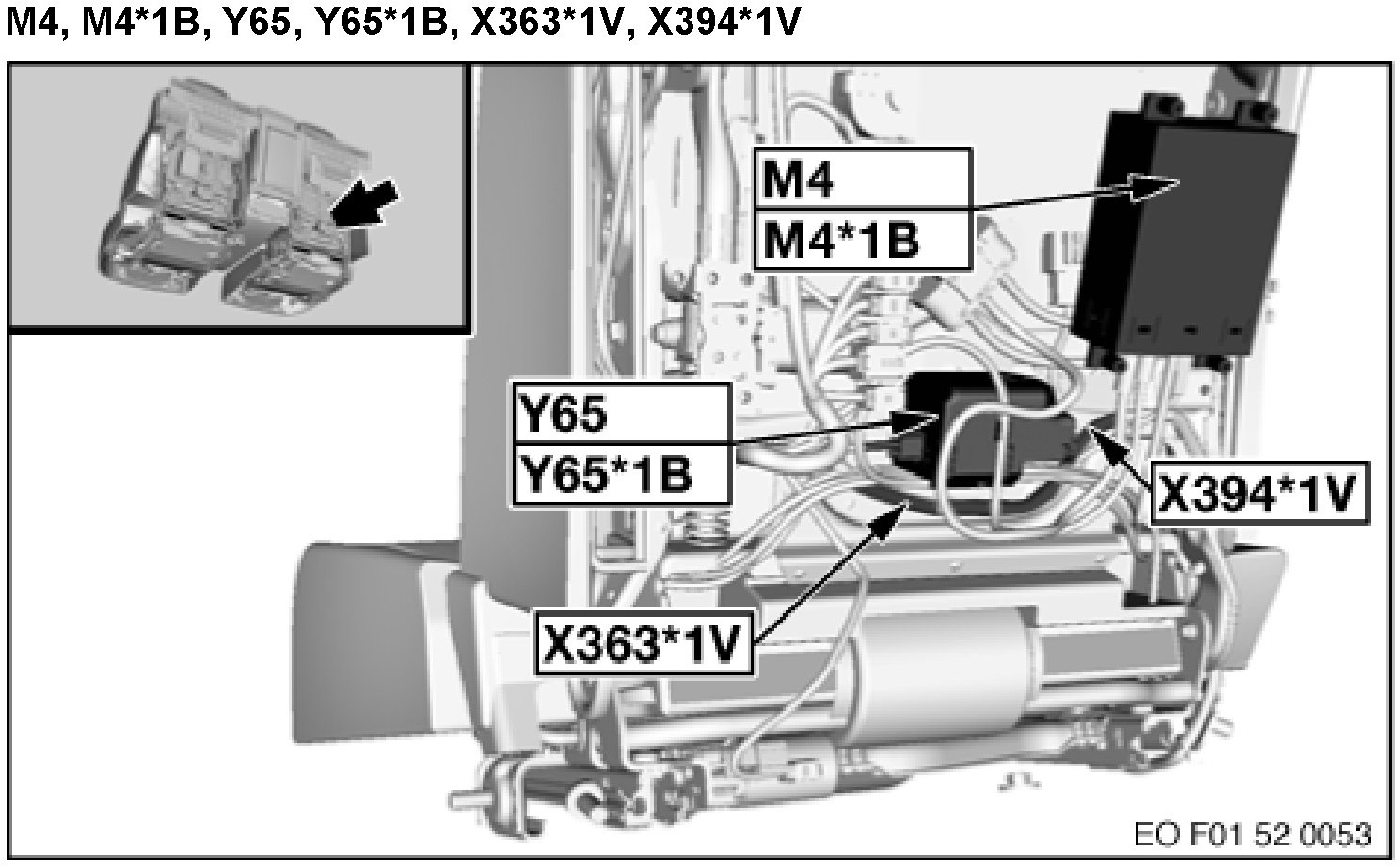 M4, M4*1B, Y65, Y65*1B, X363*1V, X394*1V

M4
M4*1B

Y65
Y65*1B

X394*1V

X363*1V

EO F01 52 0053