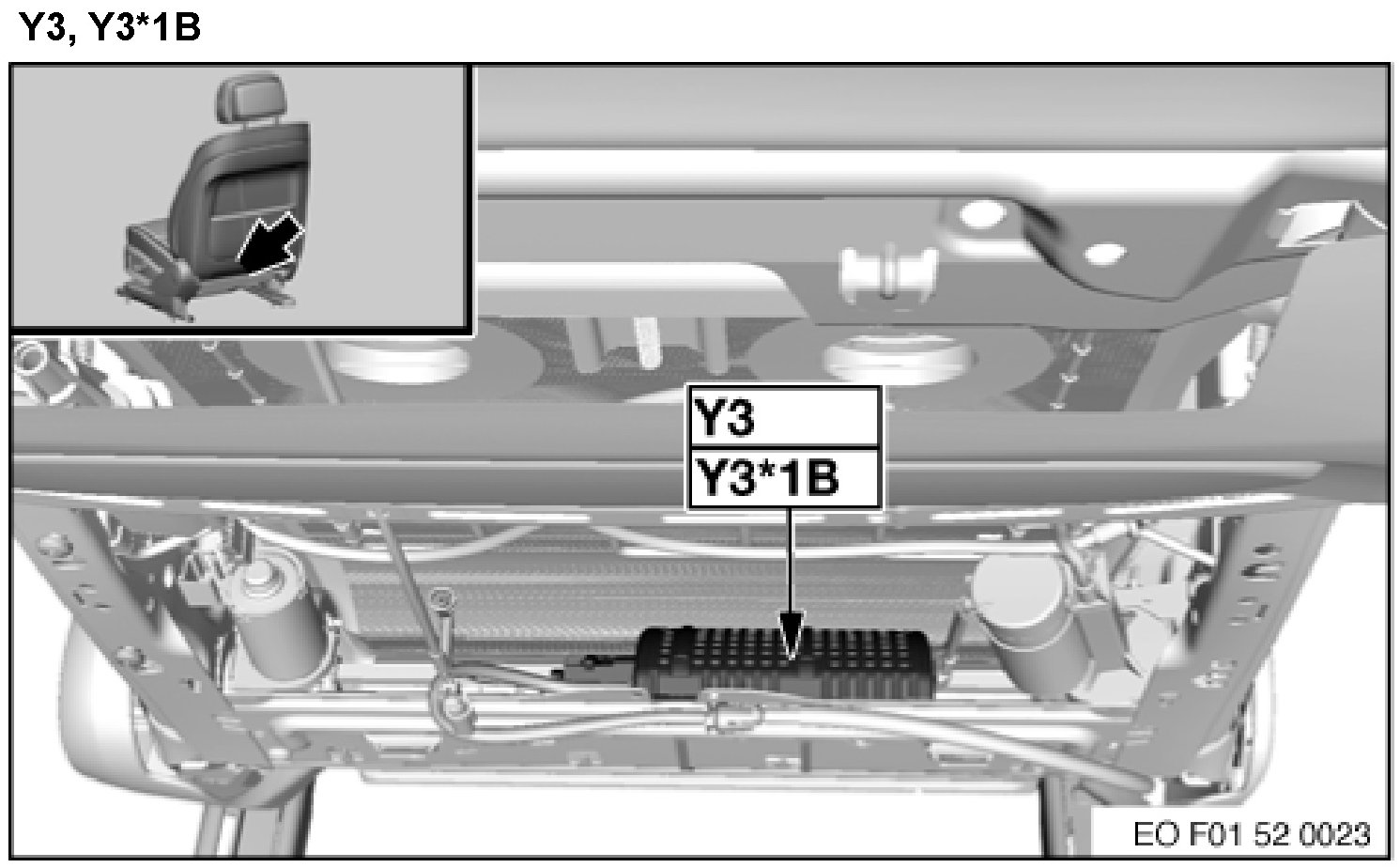 Y3, Y3*1B

Y3
Y3*1B

EO F01 52 0023