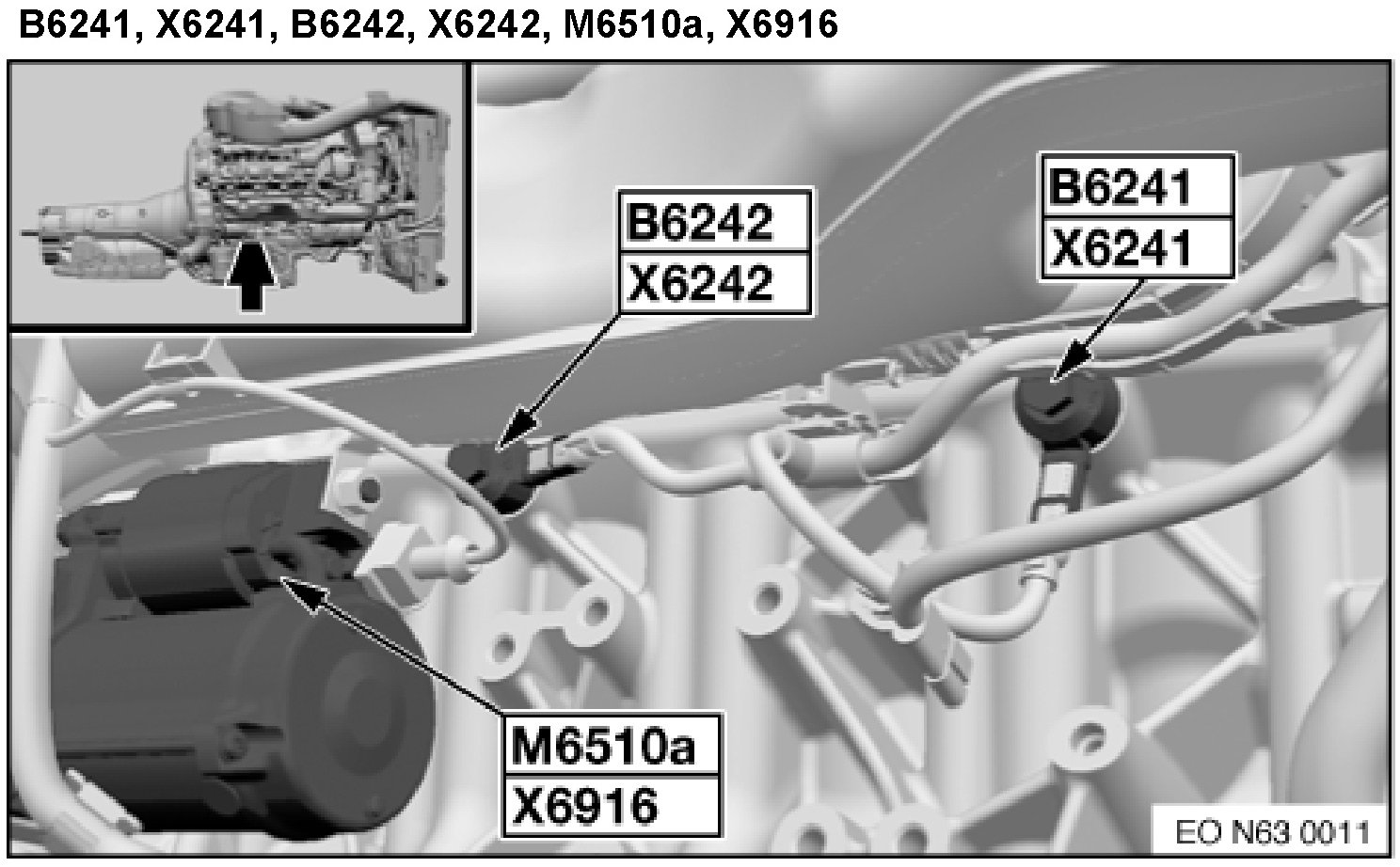 B6241, X6241, B6242, X6242, M6510a, X6916

B6242
X6242

B6241
X6241

M6510a
X6916

EO N63 0011