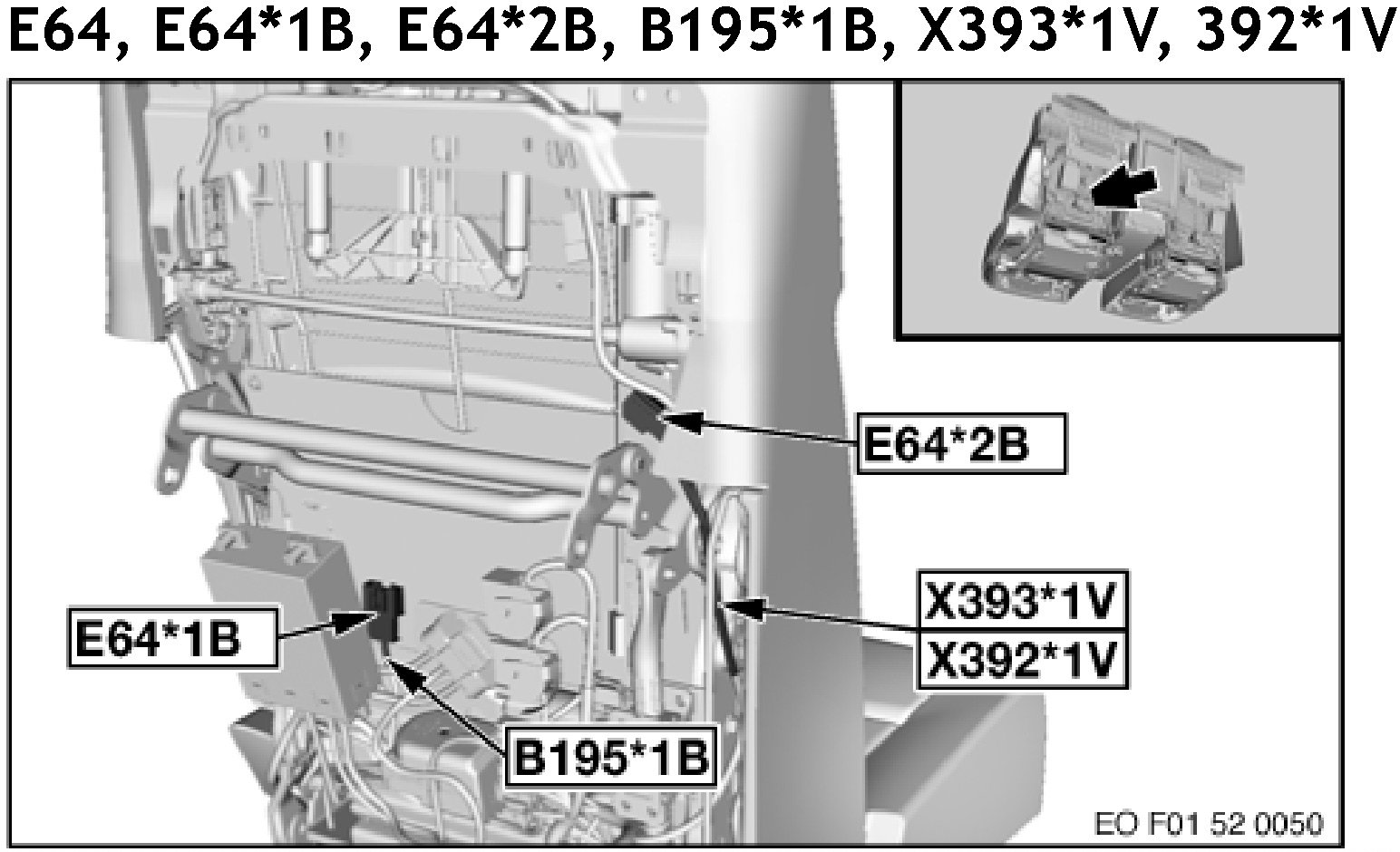 E64, E64*1B, E64*2B, B195*1B, X393*1V, 392*1V

E64*2B

X393*1V
X392*1V

E64*1B

B195*1B

EO F01 52 0050