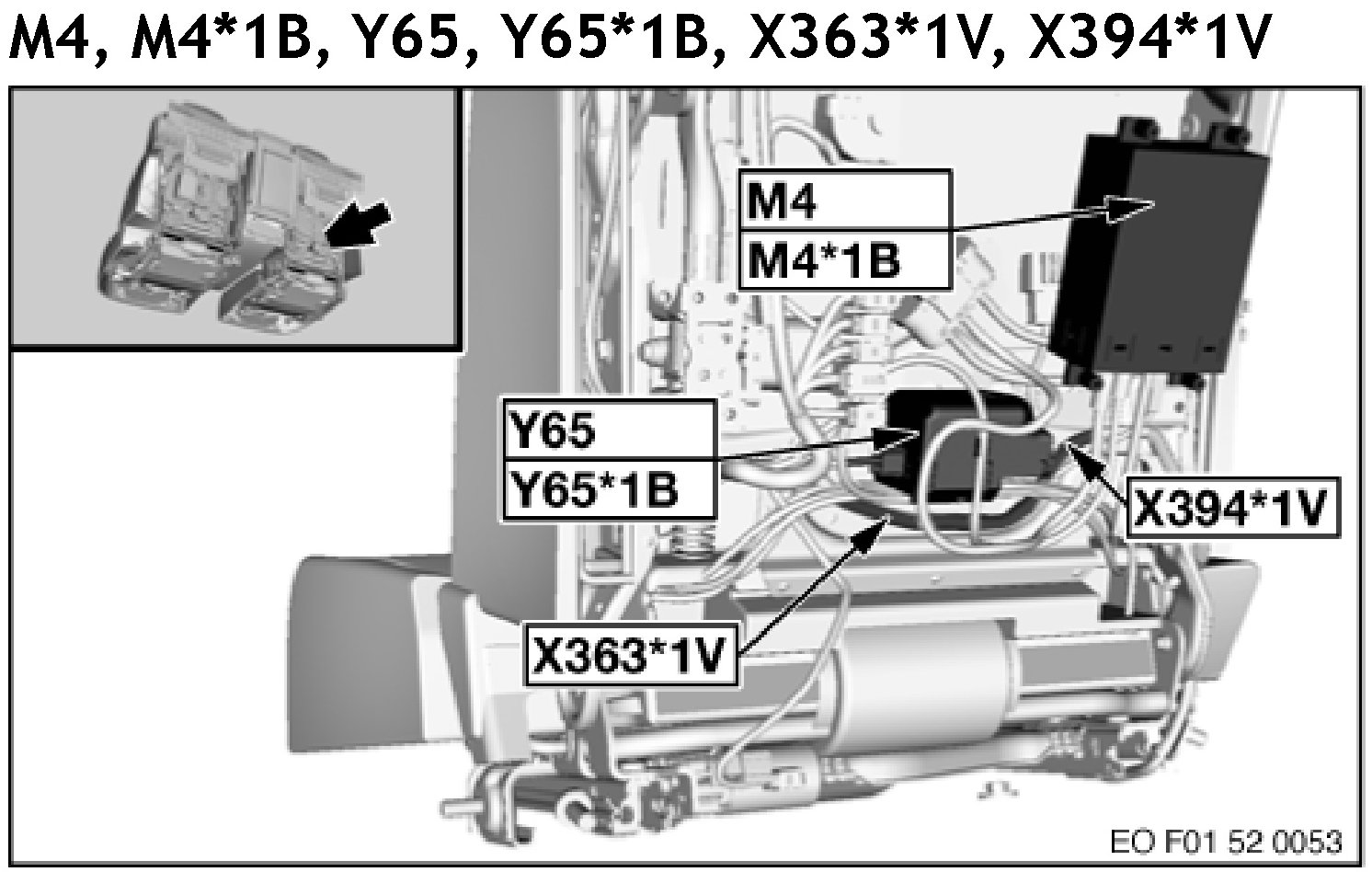 M4, M4*1B, Y65, Y65*1B, X363*1V, X394*1V

M4
M4*1B

Y65
Y65*1B

X394*1V

X363*1V

EO F01 52 0053