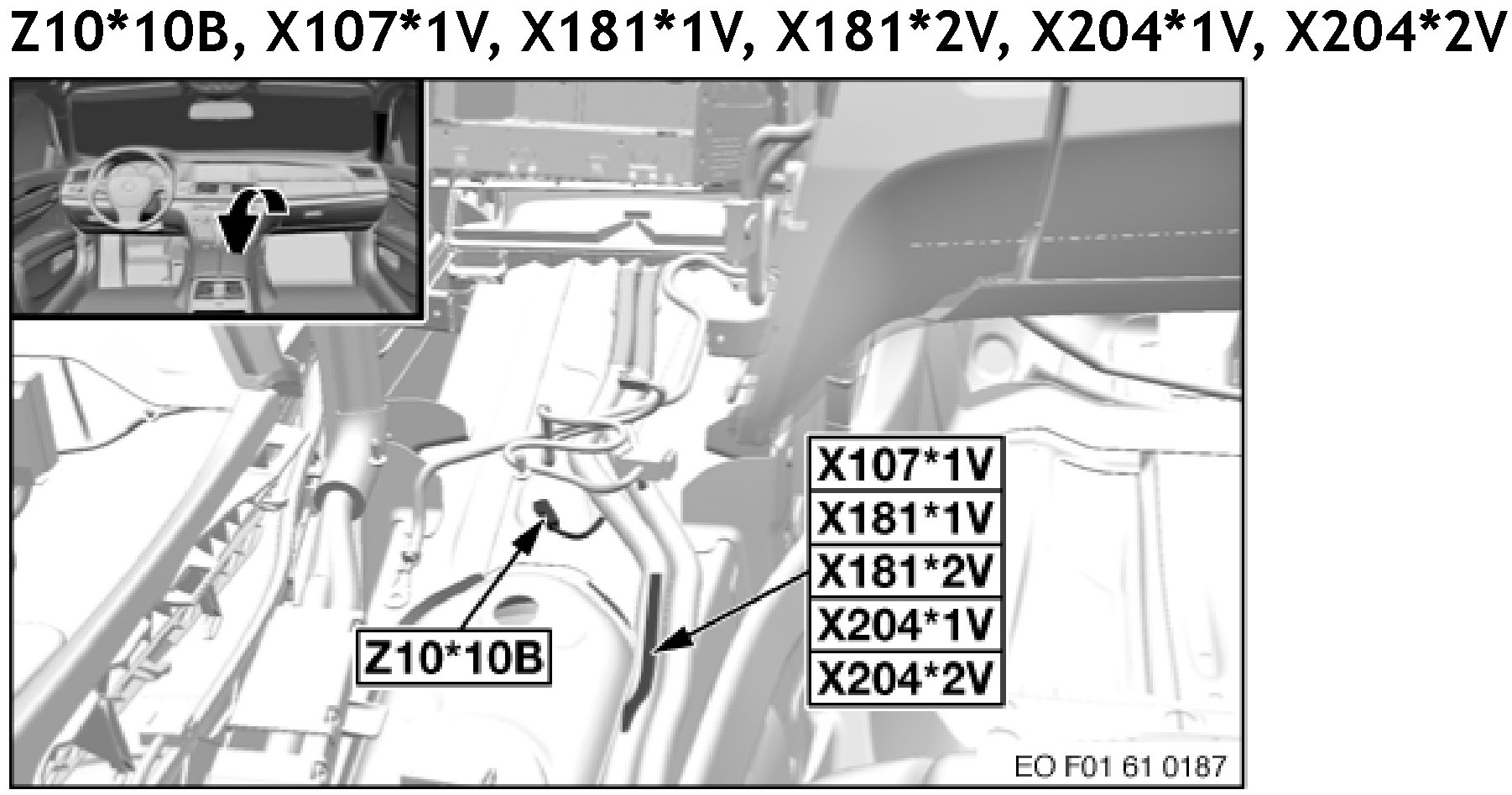 Z10*10B, X107*1V, X181*1V, X181*2V, X204*1V, X204*2V

X107*1V
X181*1V
X181*2V
X204*1V
X204*2V

Z10*10B

EO F01 61 0187