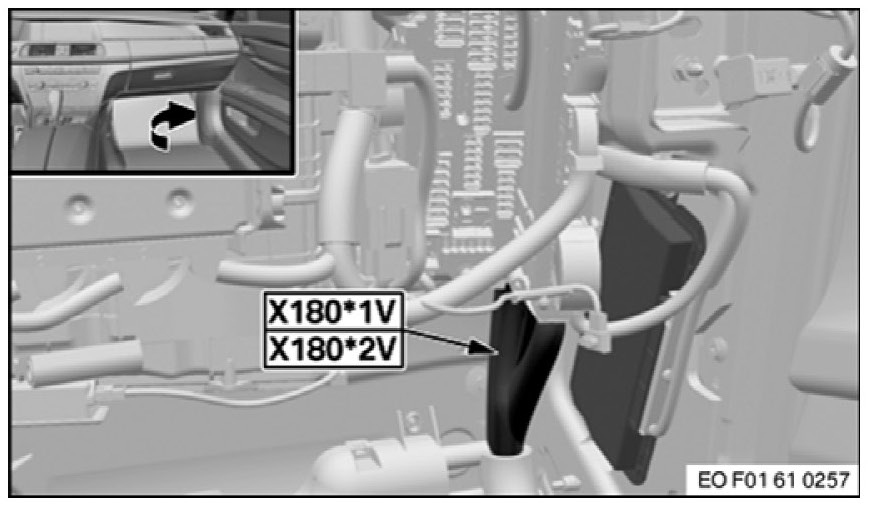 X180*1V
X180*2V

EO F01 61 0257