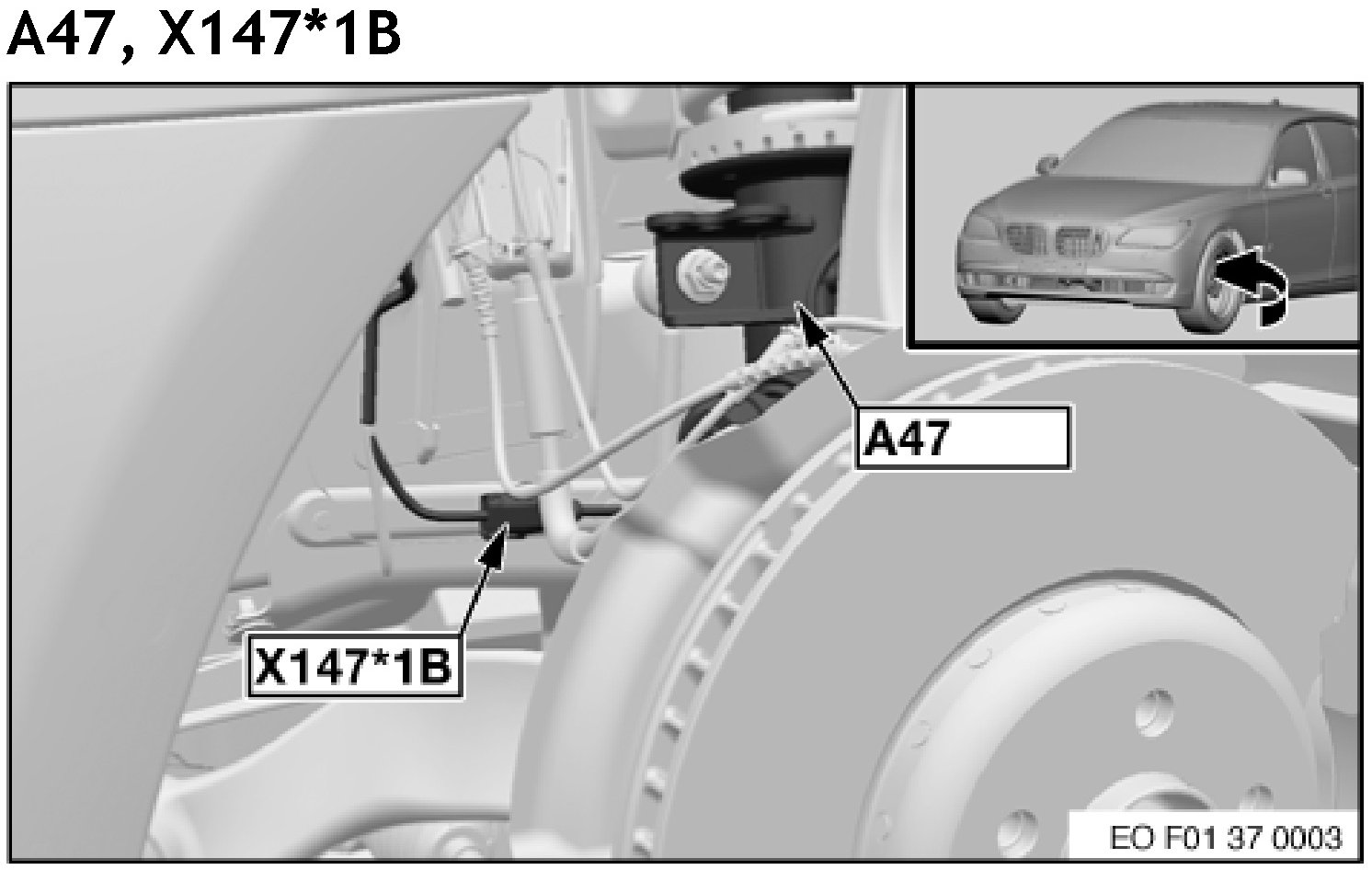 A47, X147*1B

A47

X147*1B

EO F01 37 0003