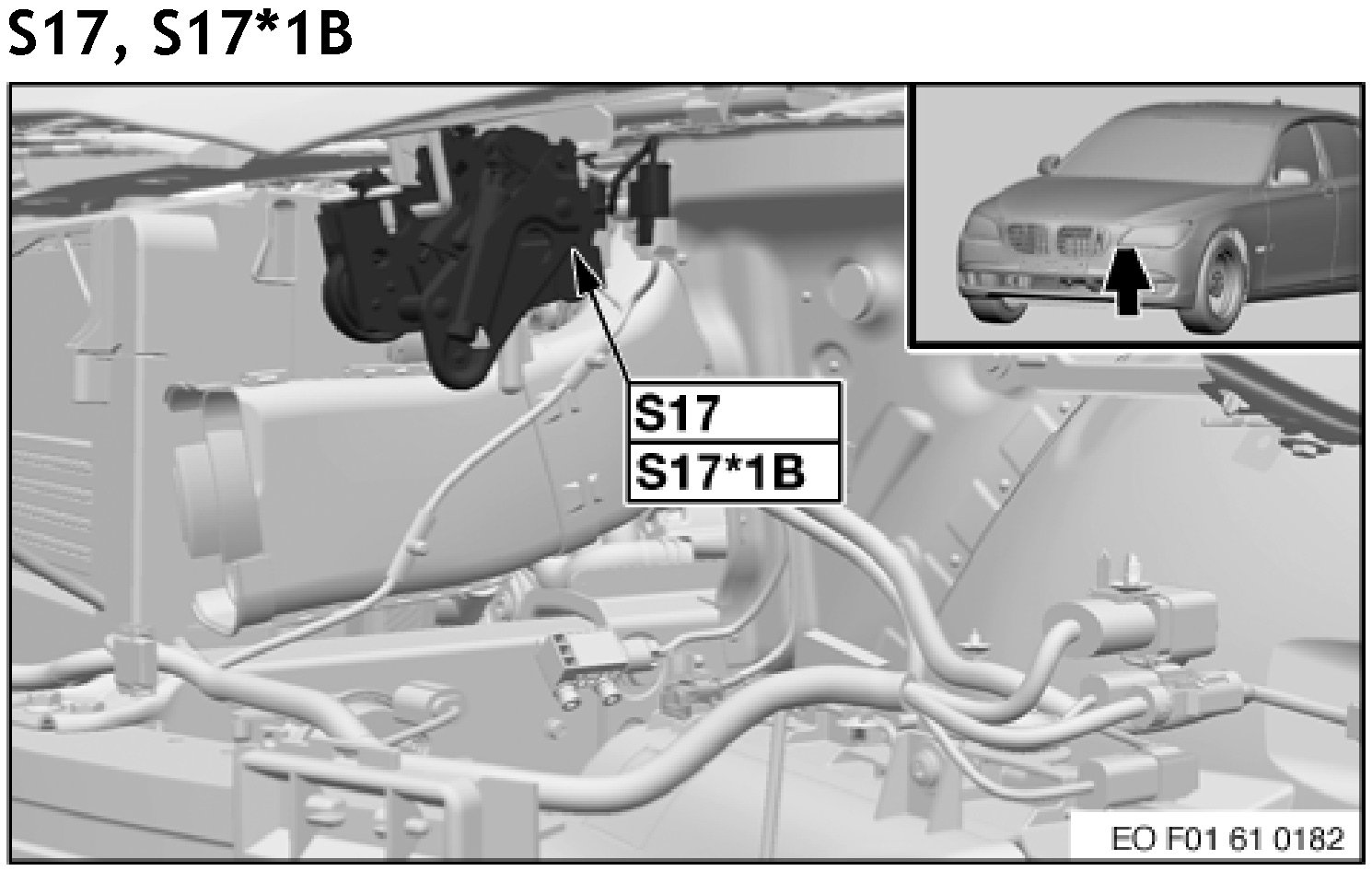 S17, S17*1B

S17
S17*1B

EO F01 61 0182