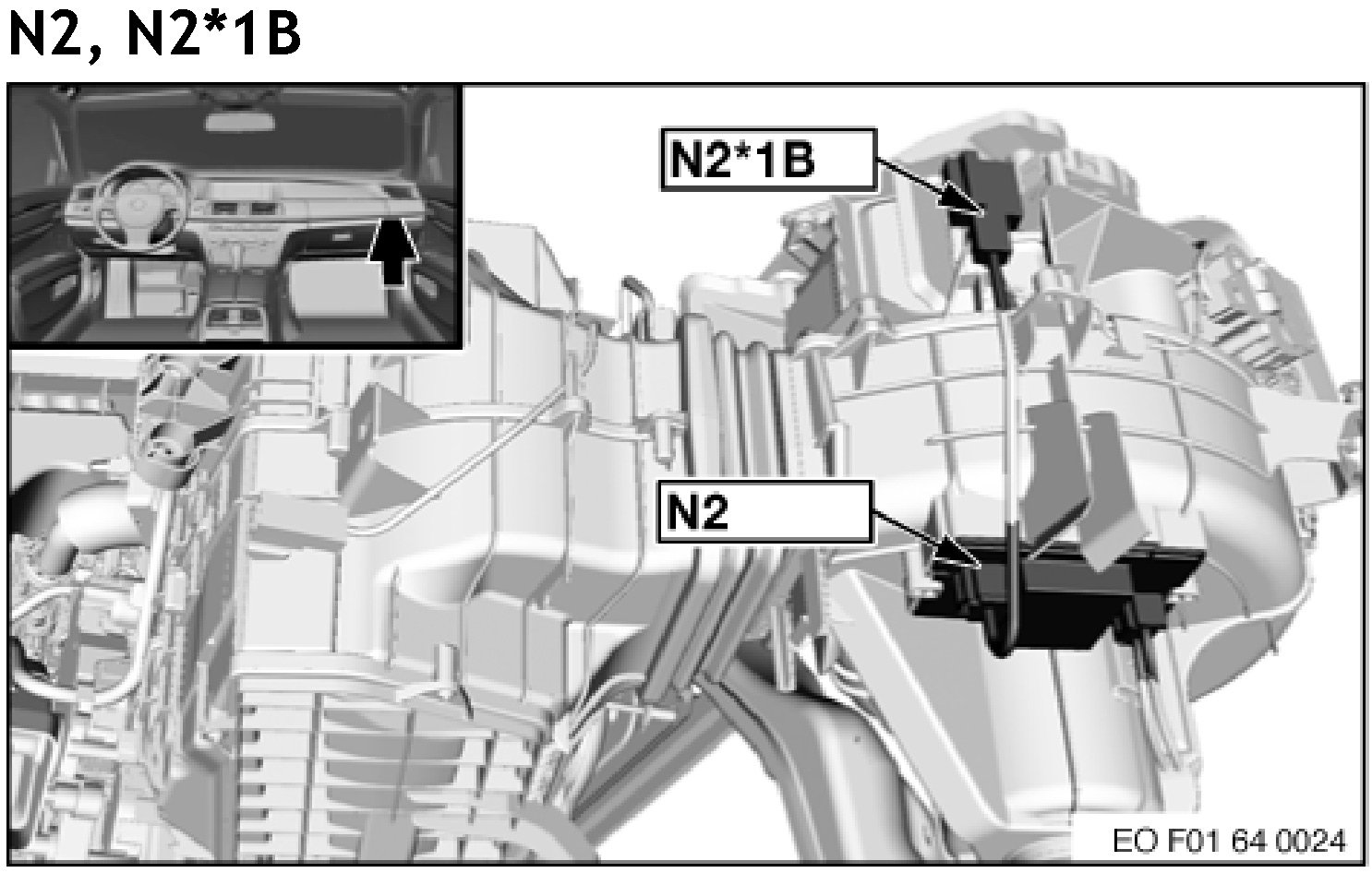 N2, N2*1B

N2*1B

N2

EO F01 64 0024