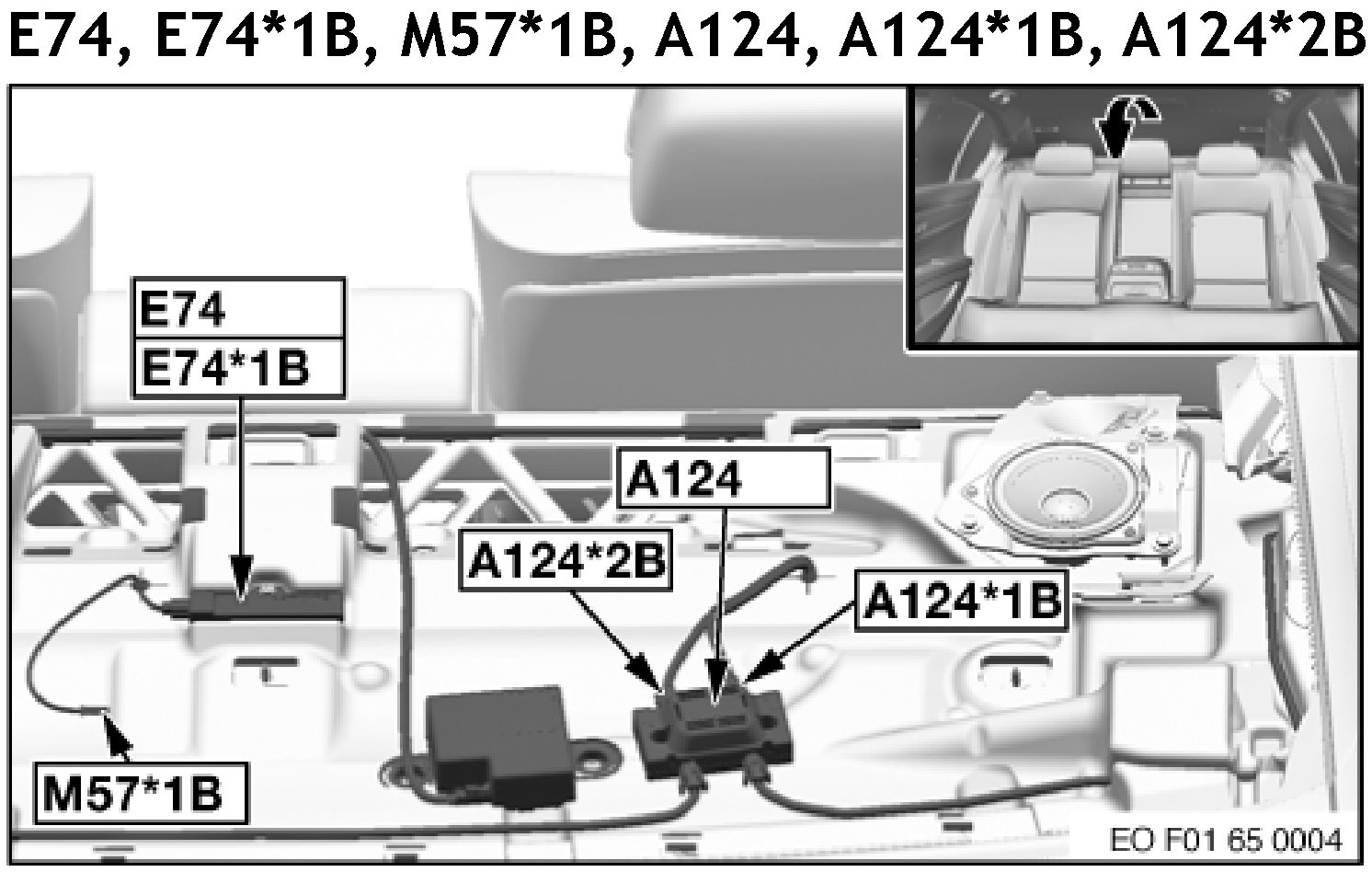 E74, E74*1B, M57*1B, A124, A124*1B, A124*2B

E74
E74*1B

A124

A124*2B

A124*1B

M57*1B

EO F01 65 0004