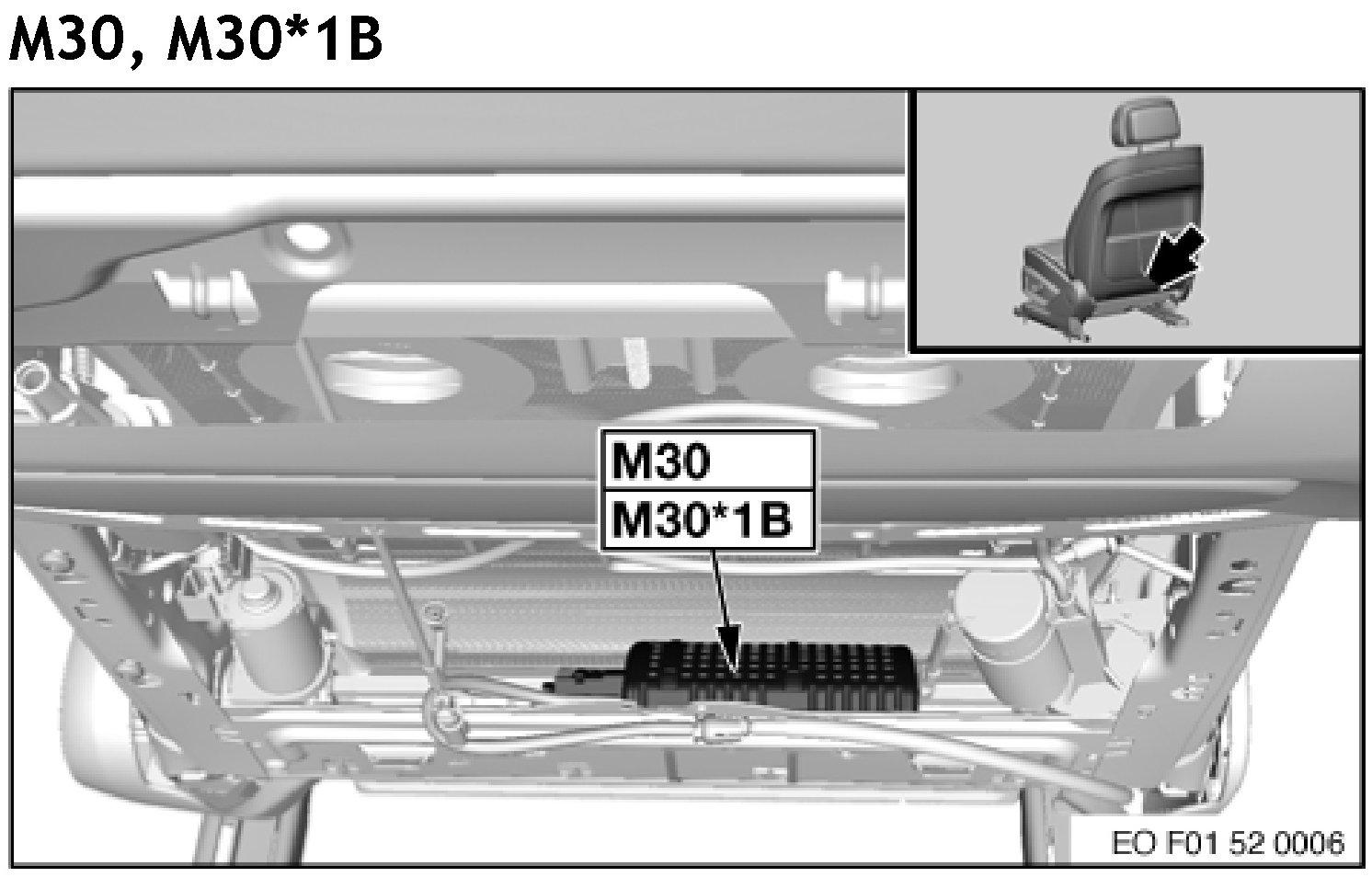 M30, M30*1B

M30
M30*1B

EO F01 52 0006