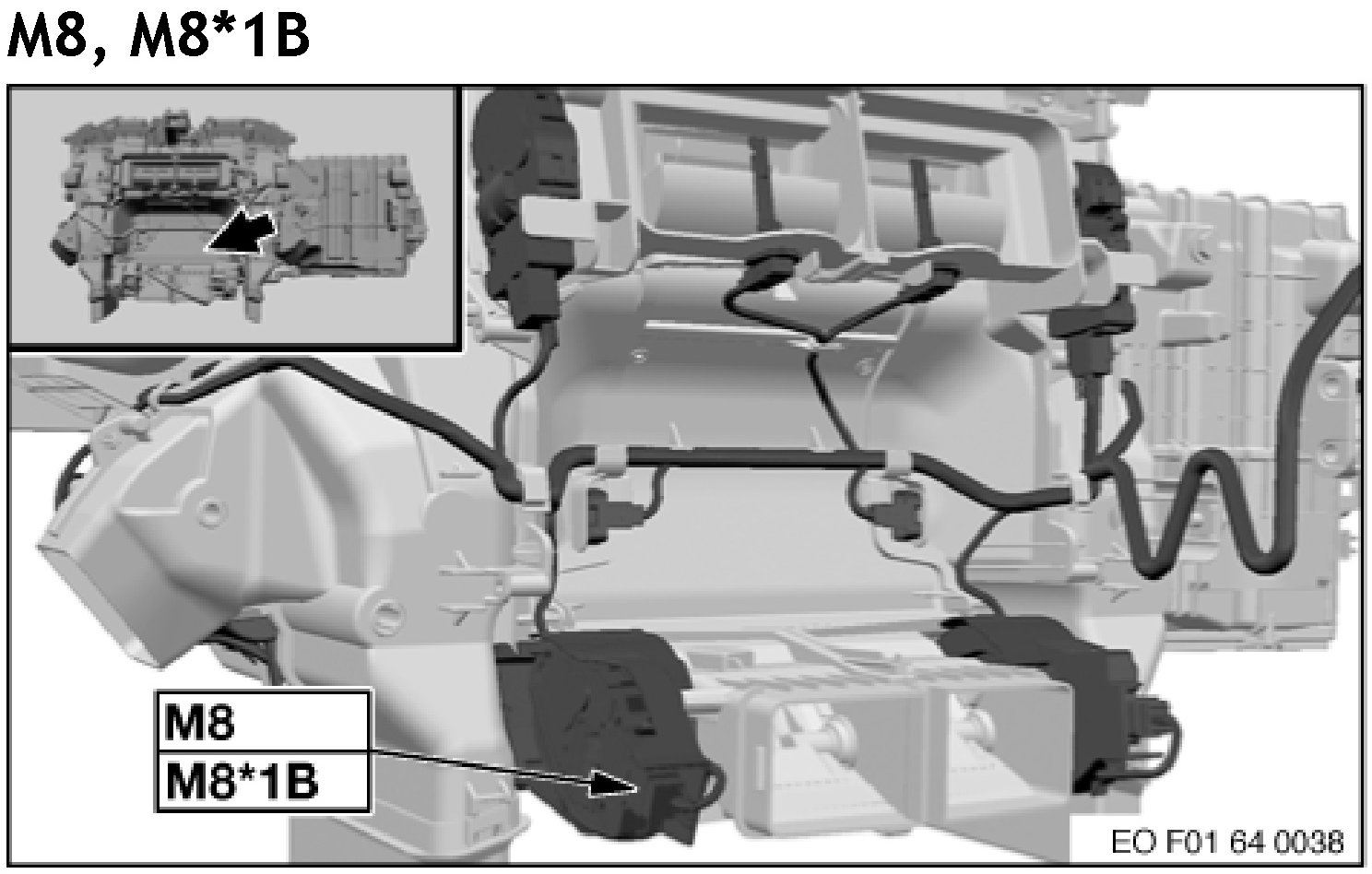 M8, M8*1B

M8
M8*1B

EO F01 64 0038