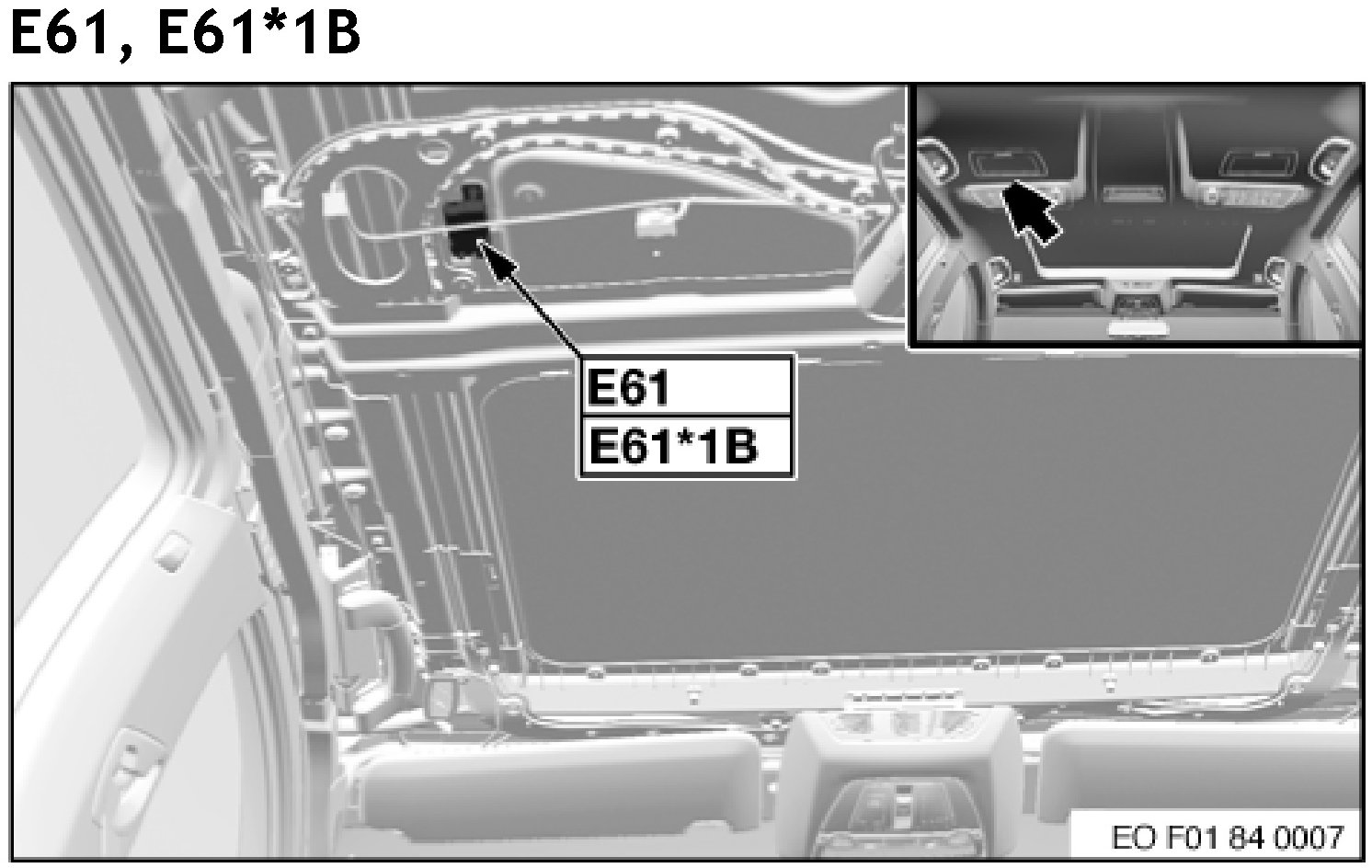 E61, E61*1B

E61
E61*1B

EO F01 84 0007