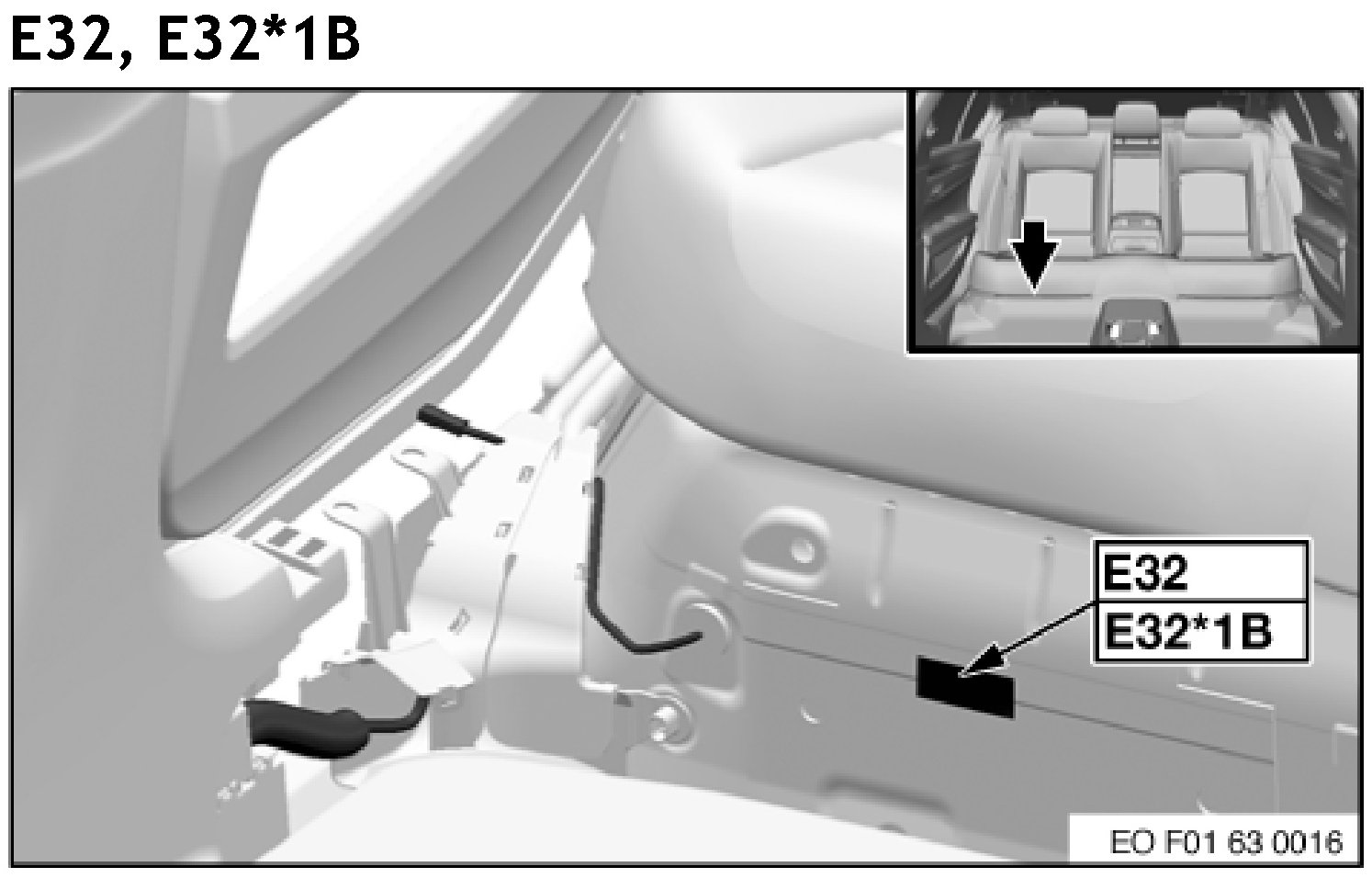 E32, E32*1B

E32
E32*1B

EO F01 63 0016