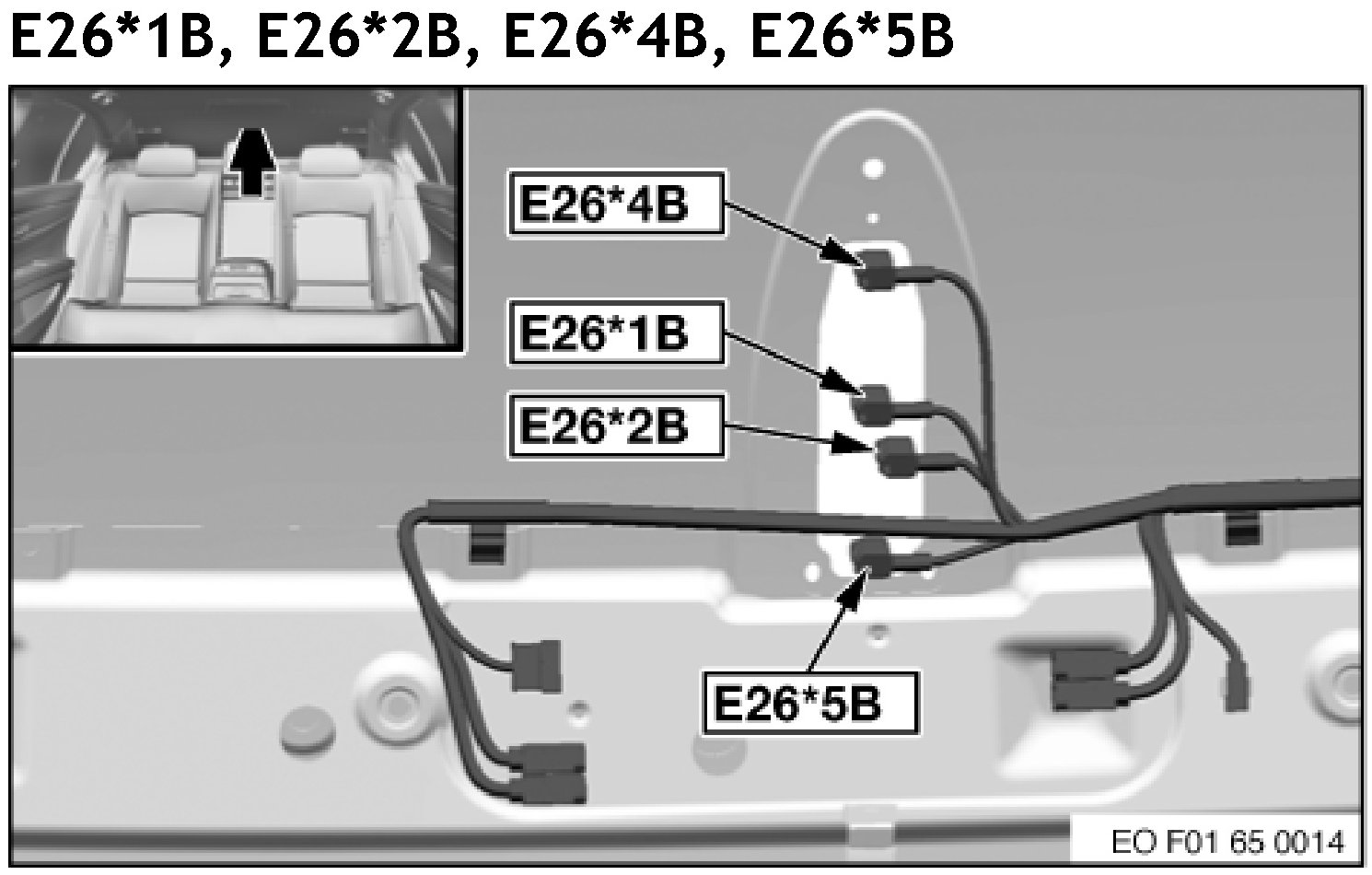 E26*1B, E26*2B, E26*4B, E26*5B

E26*4B

E26*1B

E26*2B

E26*5B

EO F01 65 0014