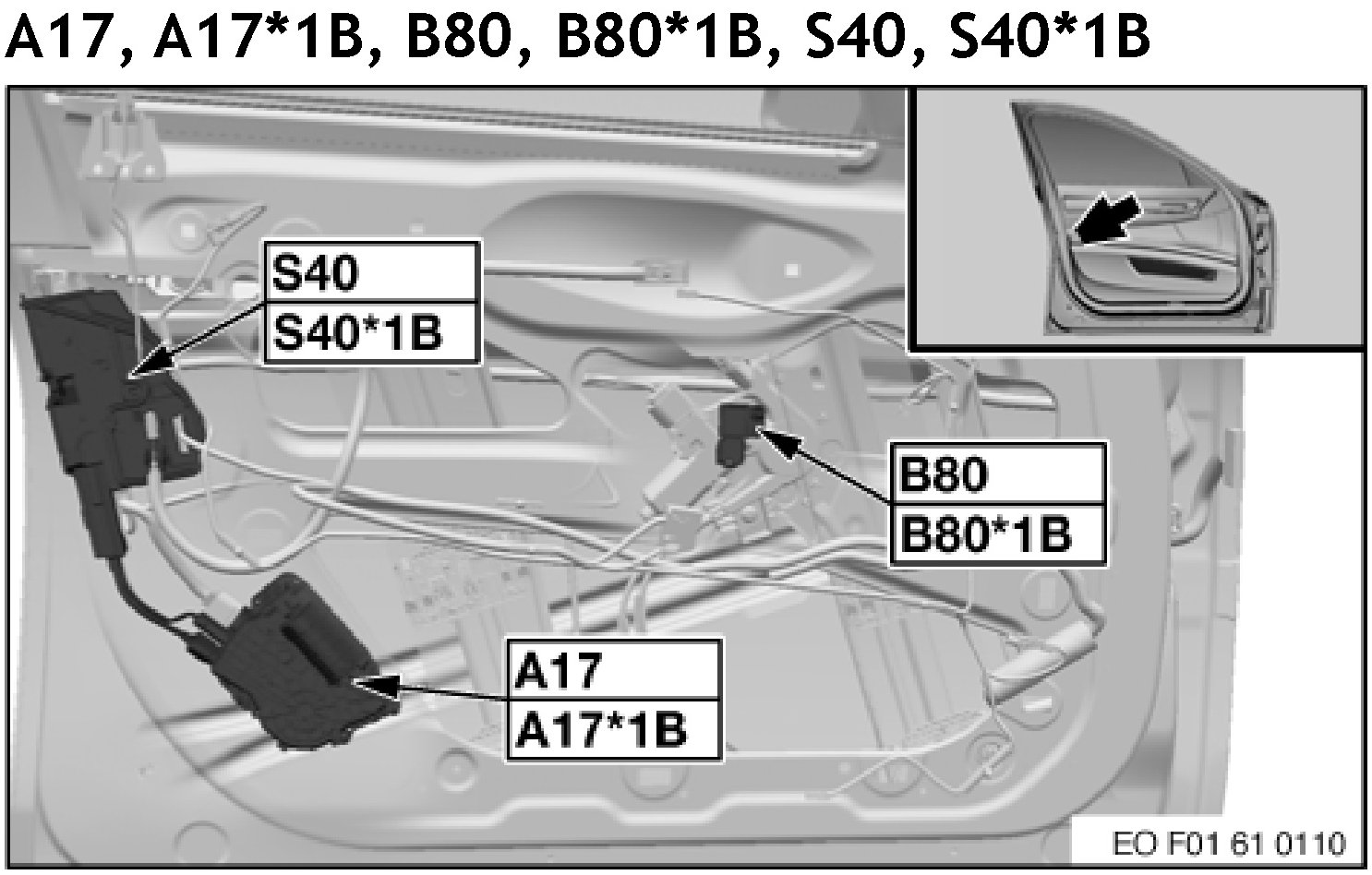 A17, A17*1B, B80, B80*1B, S40, S40*1B

S40
S40*1B

B80
B80*1B

A17
A17*1B

EO F01 61 0110