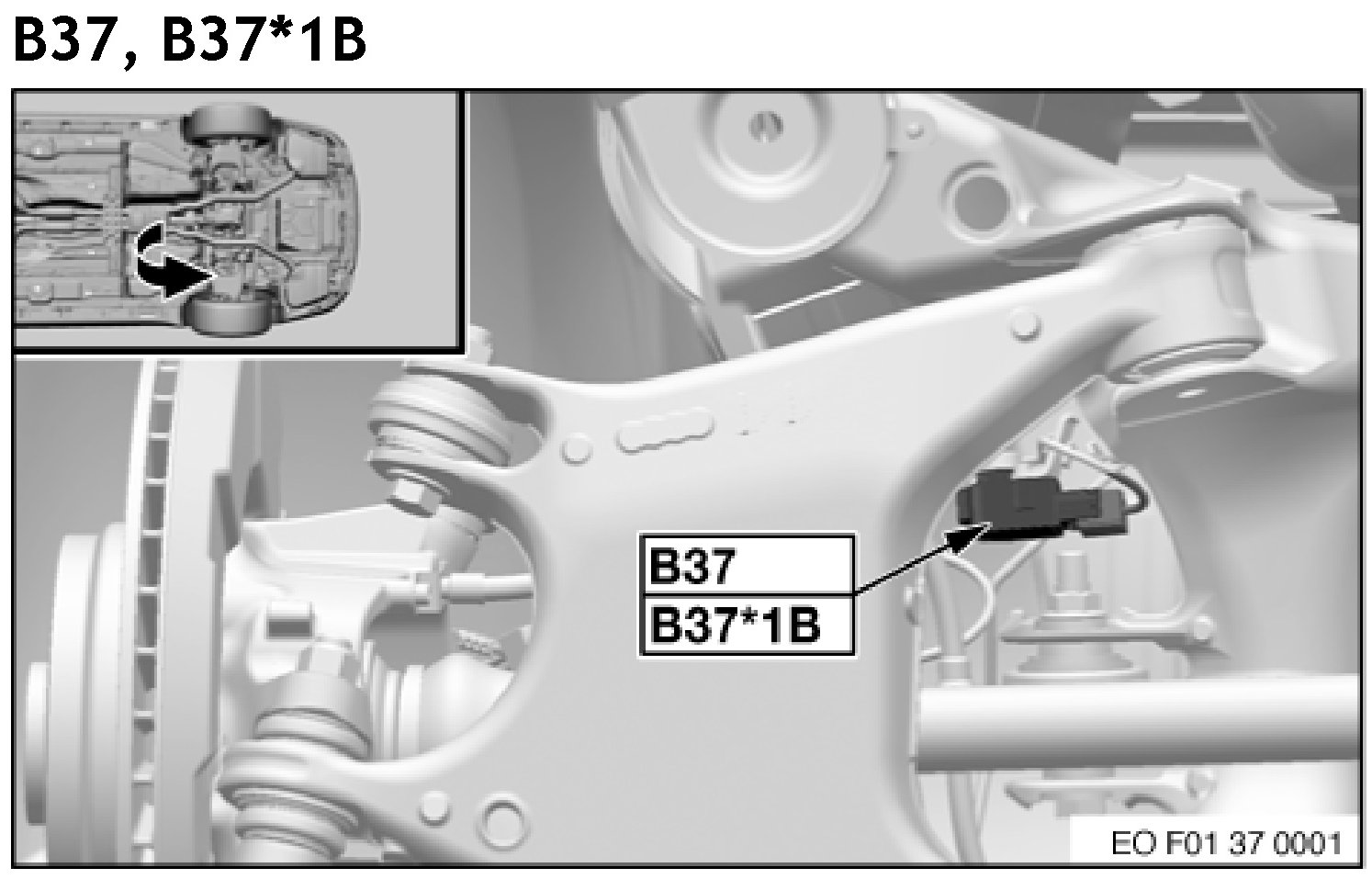 B37, B37*1B

B37
B37*1B

EO F01 37 0001