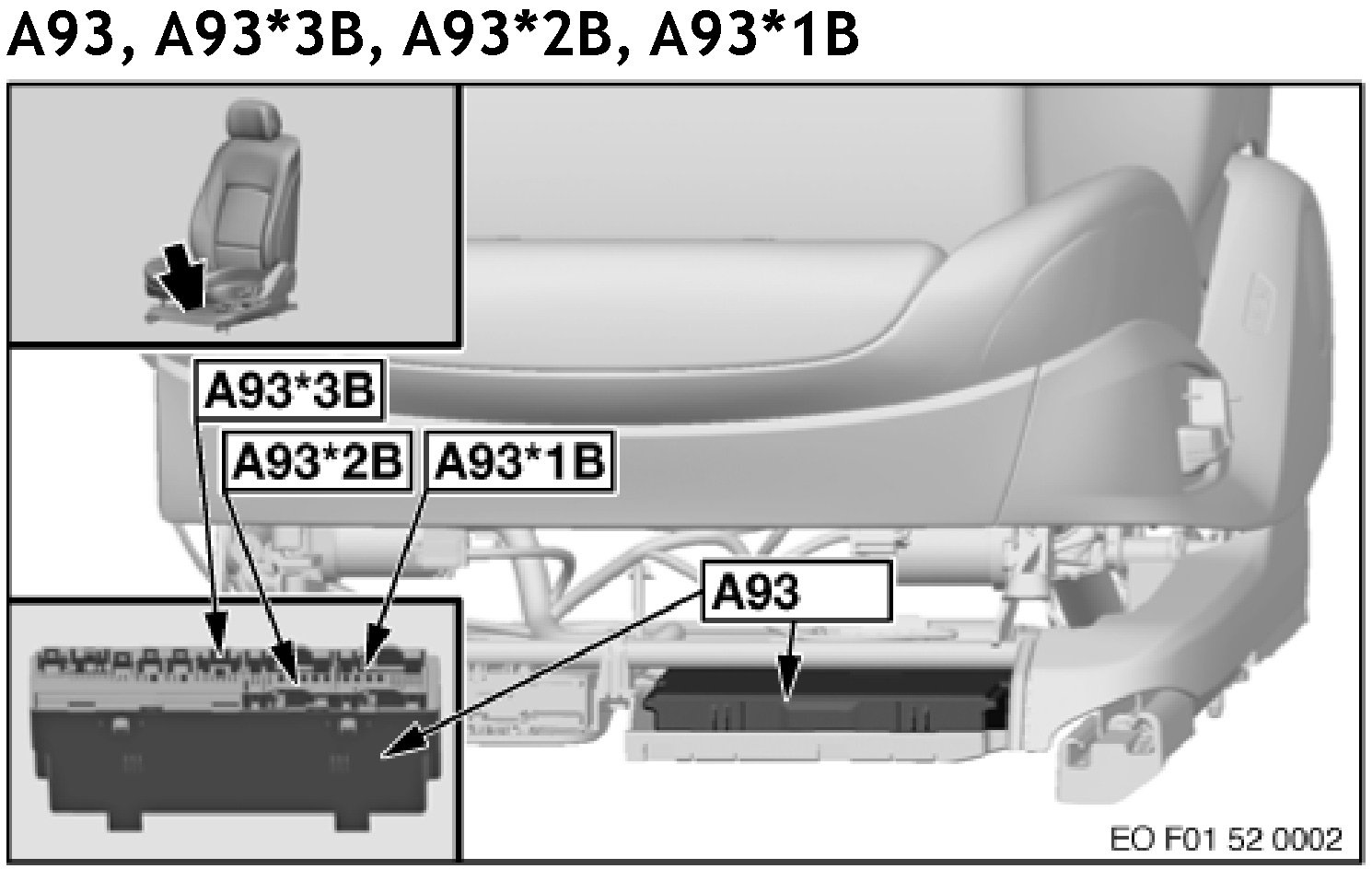 A93, A93*3B, A93*2B, A93*1B

A93*3B

A93*2B

A93*1B

A93

EO F01 52 0002