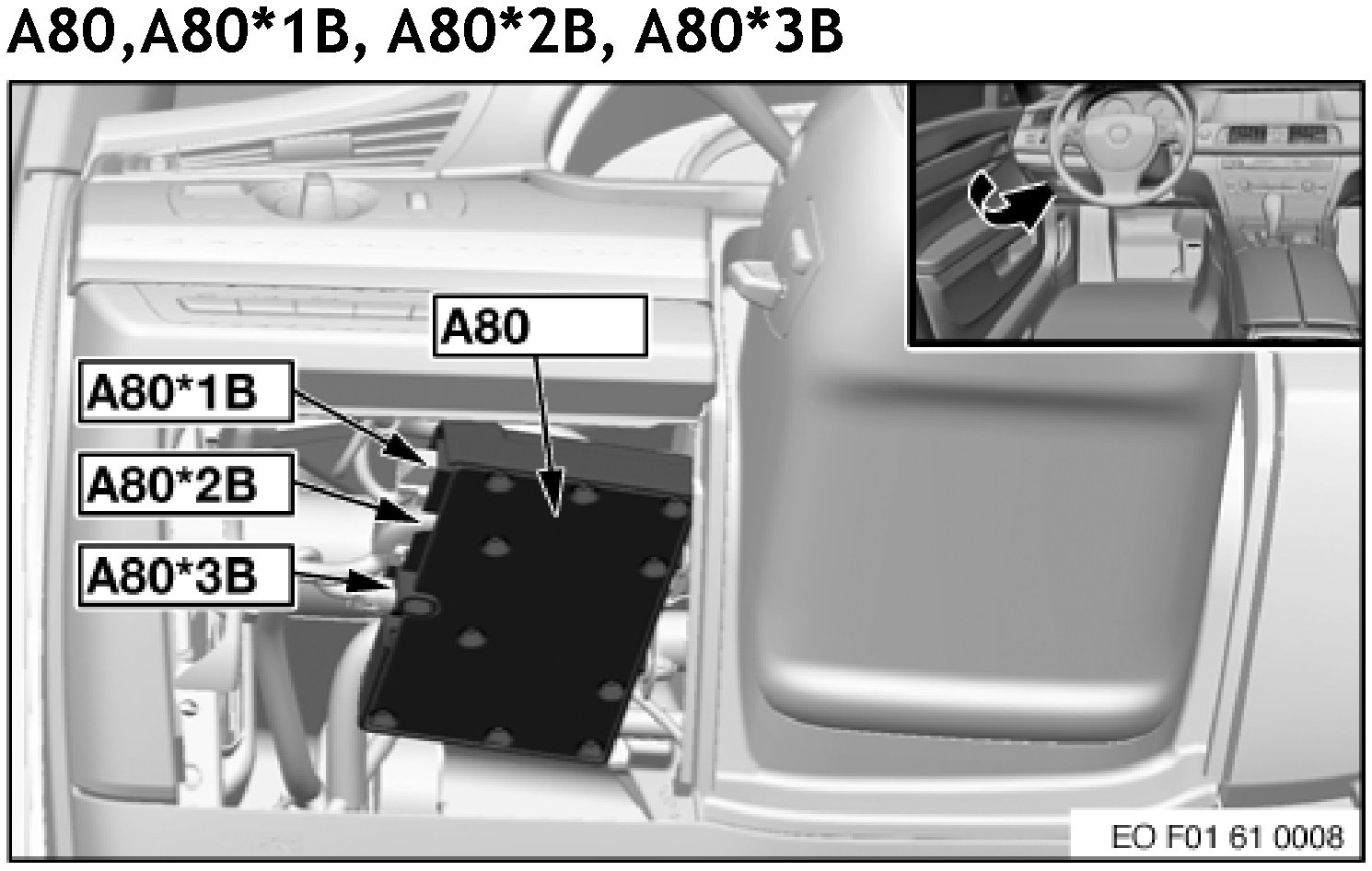 A80,A80*1B, A80*2B, A80*3B

A80

A80*1B

A80*2B

A80*3B

EO F01 61 0008