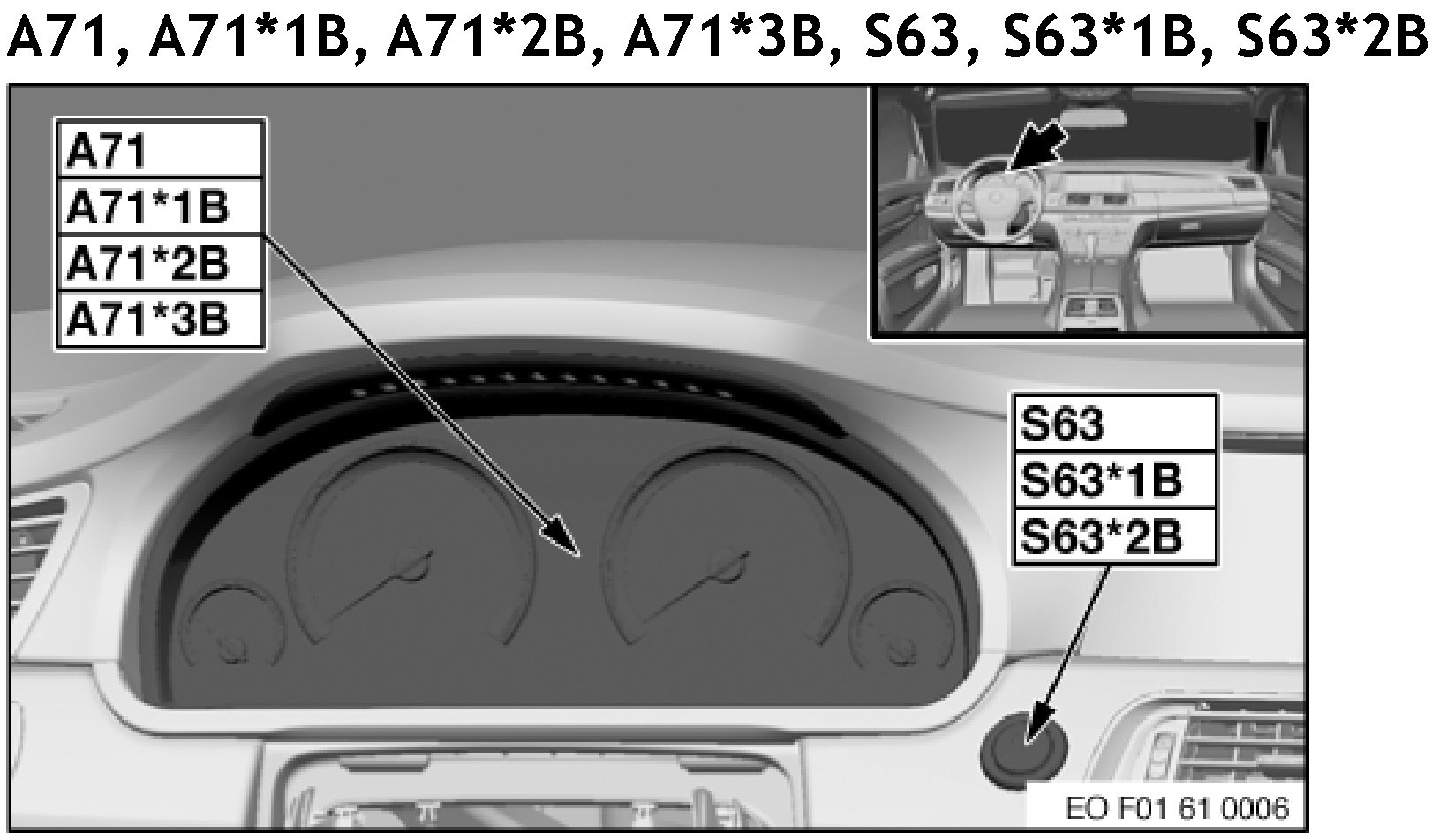 A71, A71*1B, A71*2B, A71*3B, S63, S63*1B, S63*2B

A71
A71*1B
A71*2B
A71*3B

S63
S63*1B
S63*2B

EO F01 61 0006