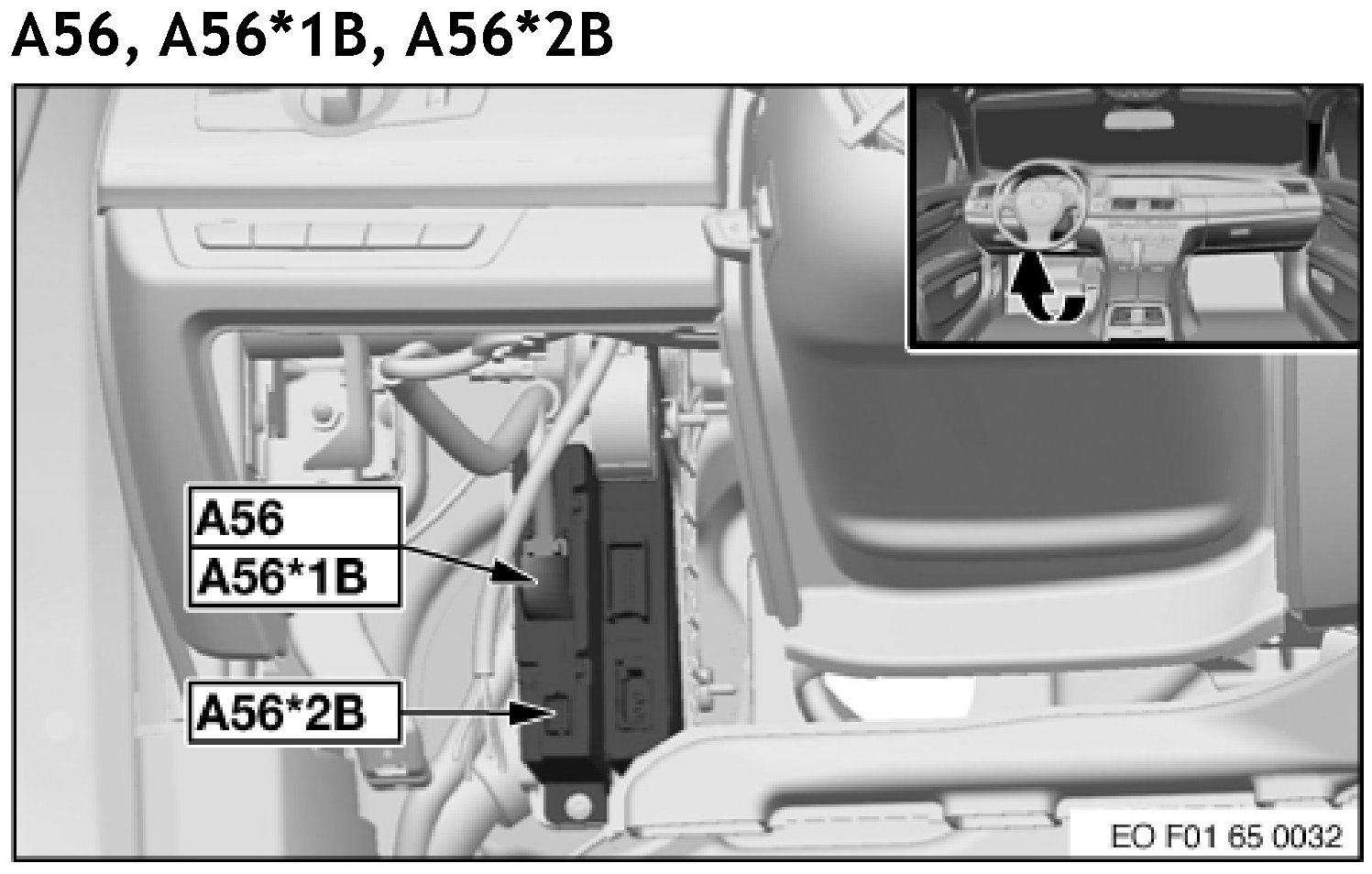 A56, A56*1B, A56*2B

A56
A56*1B

A56*2B

EO F01 65 0032