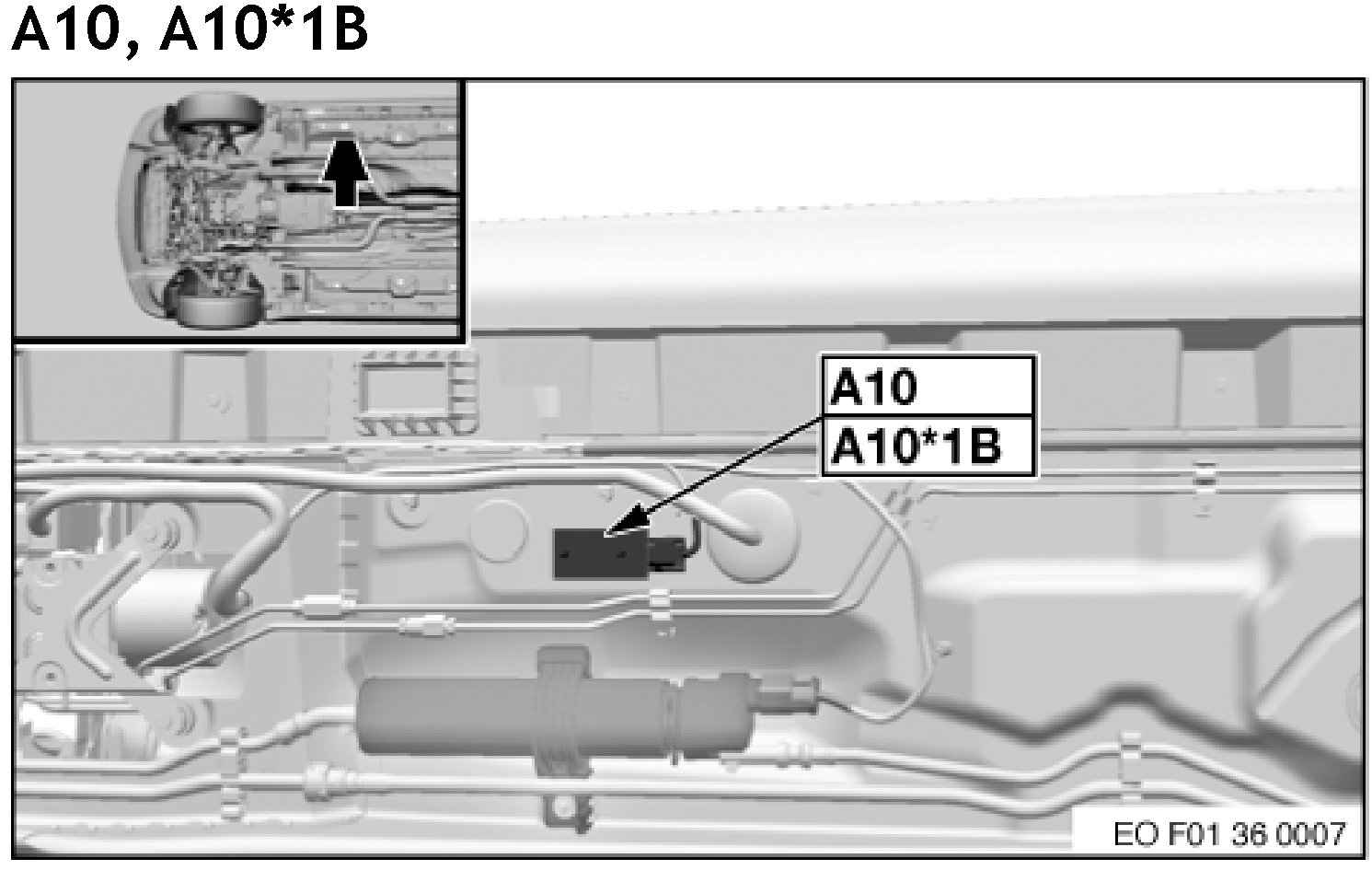 A10, A10*1B

A10
A10*1B

EO F01 36 0007