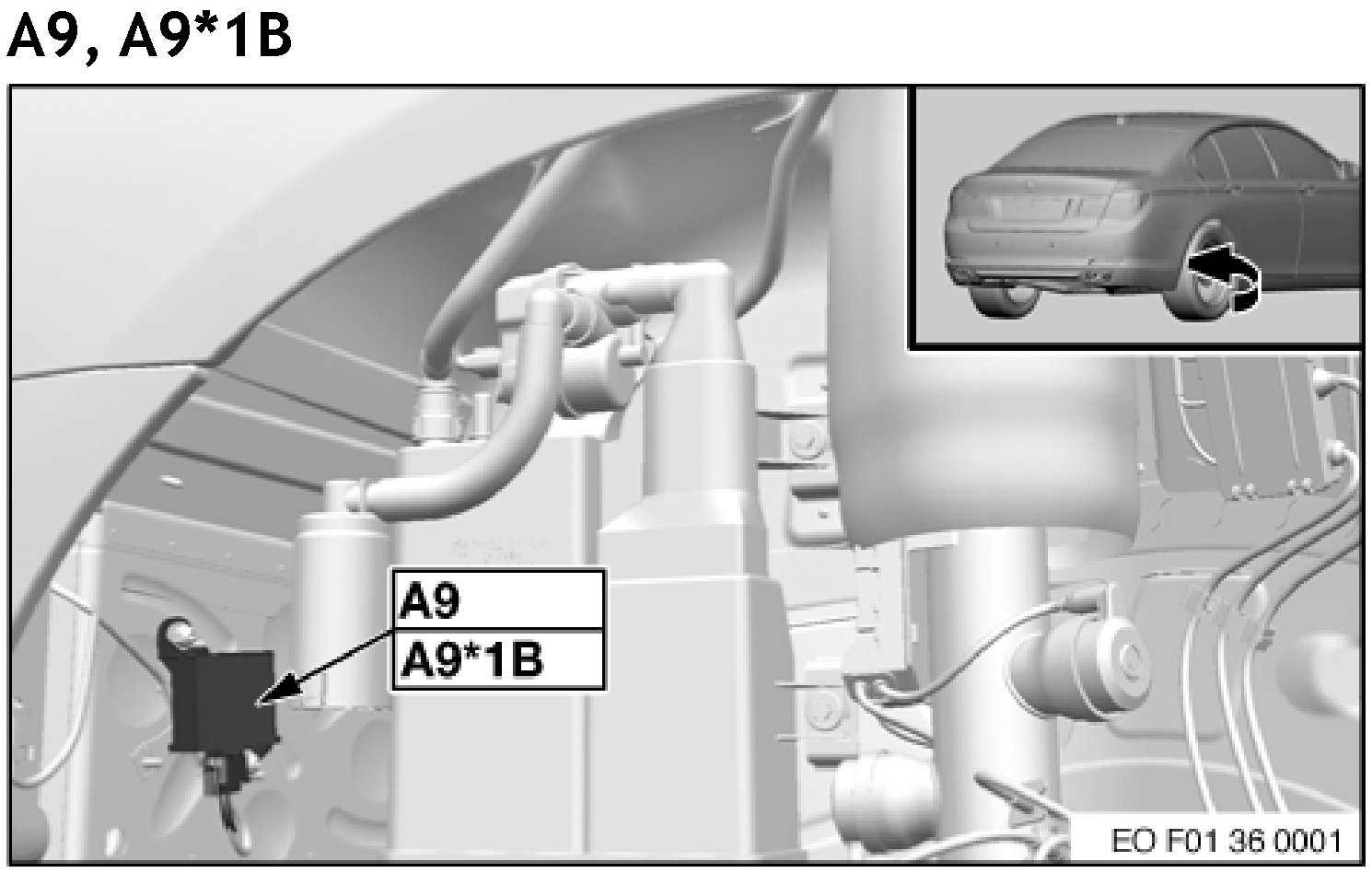 A9, A9*1B

A9
A9*1B

EO F01 36 0001