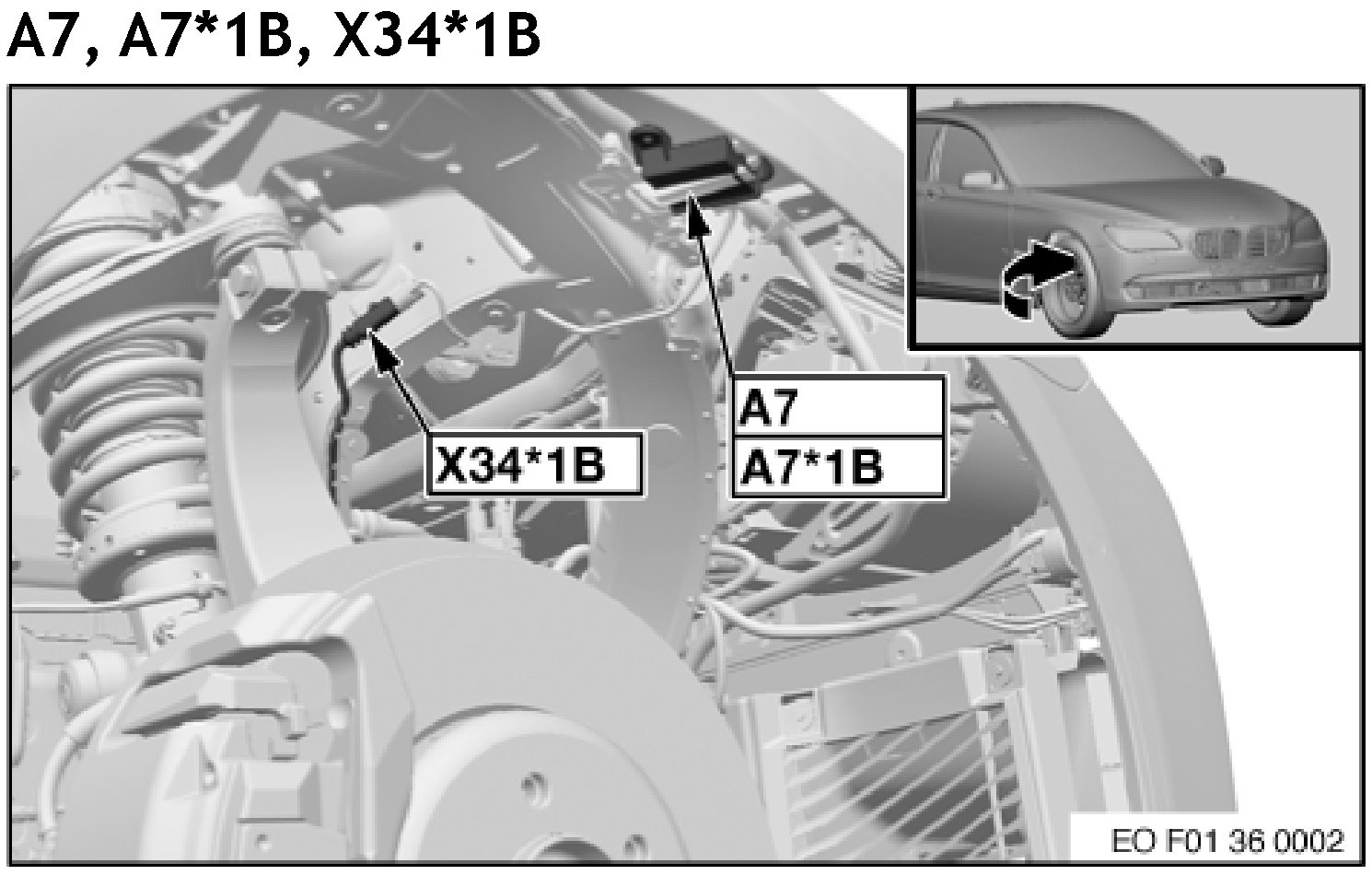 A7, A7*1B, X34*1B

X34*1B

A7

A7*1B

EO F01 36 0002