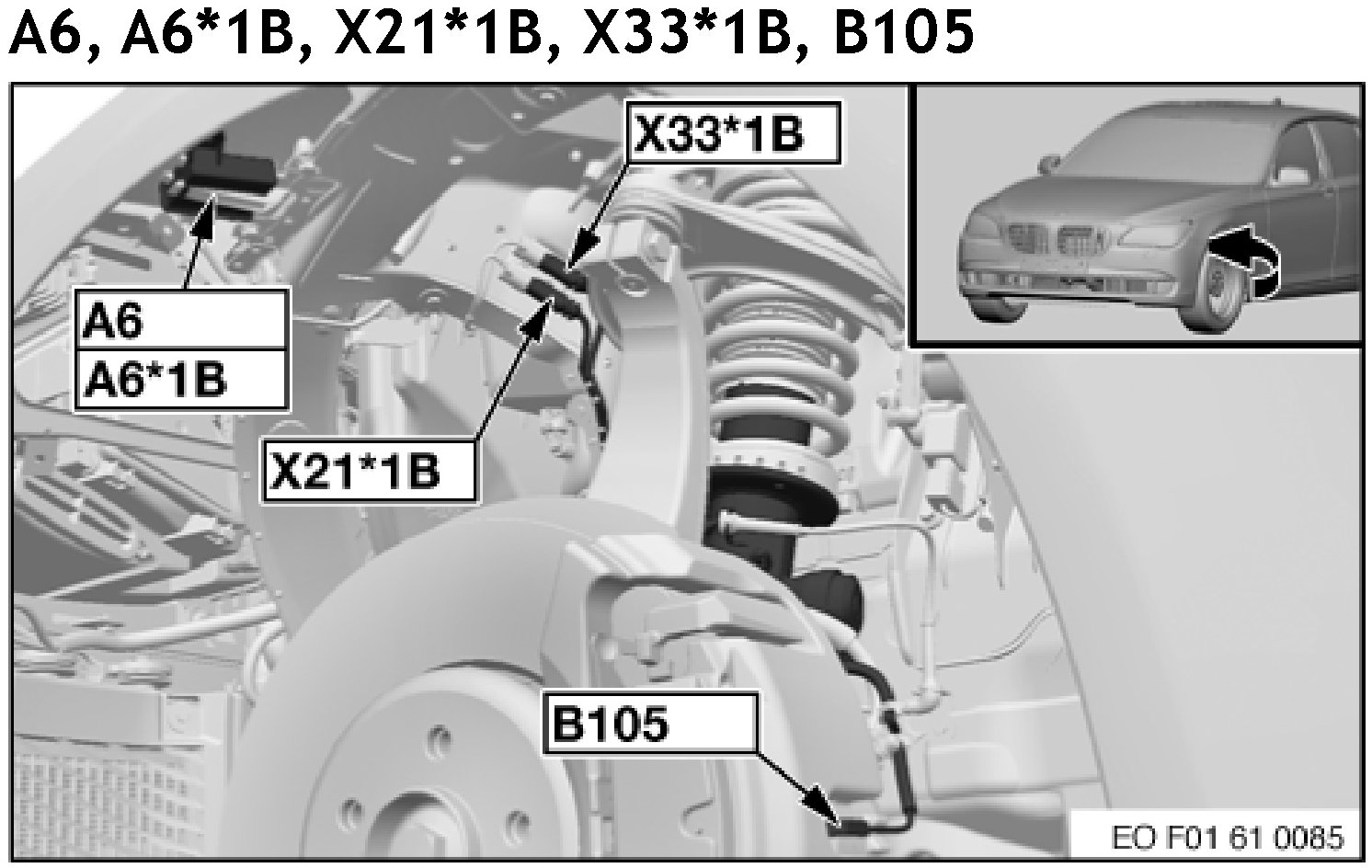 A6, A6*1B, X21*1B, X33*1B, B105

X33*1B

A6
A6*1B

X21*1B

B105

EO F01 61 0085