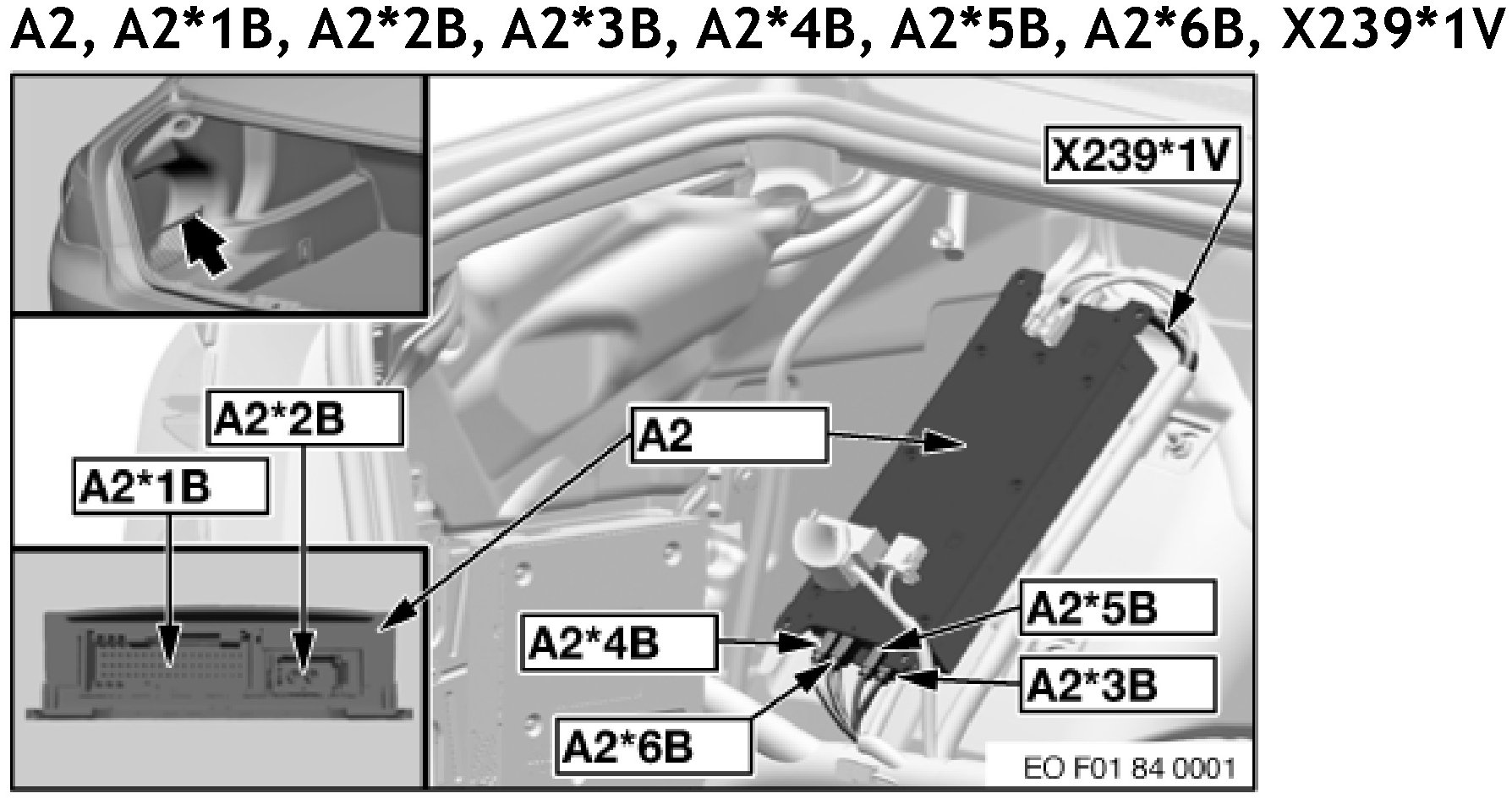 A2, A2*1B, A2*2B, A2*3B, A2*4B, A2*5B, A2*6B, X239*1V

X239*1V

A2*2B

A2

A2*1B

A2*5B

A2*4B

A2*3B

A2*6B

EO F01 84 0001