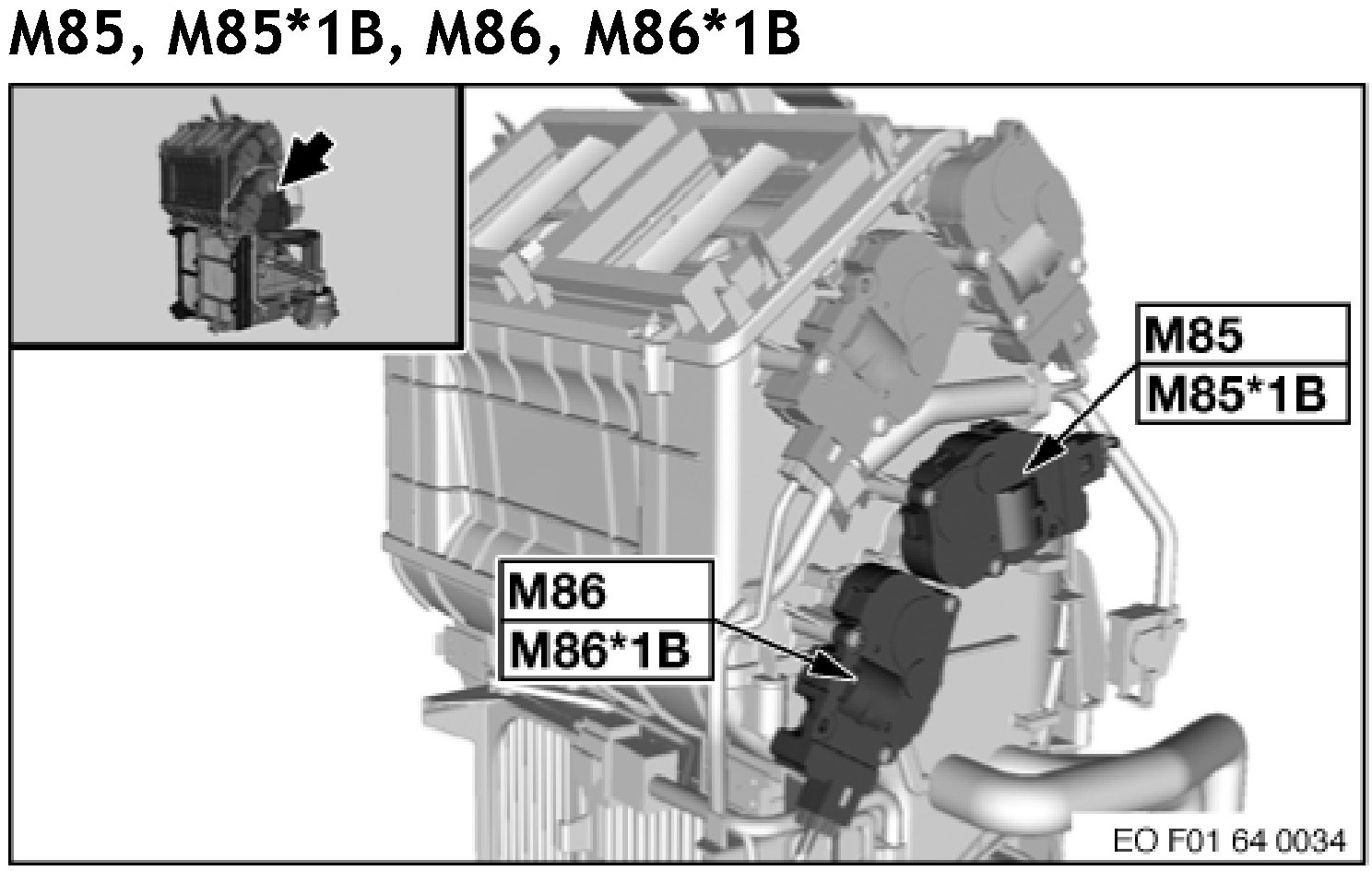 M85, M85*1B, M86, M86*1B

M85
M85*1B

M86
M86*1B

EO F01 64 0034