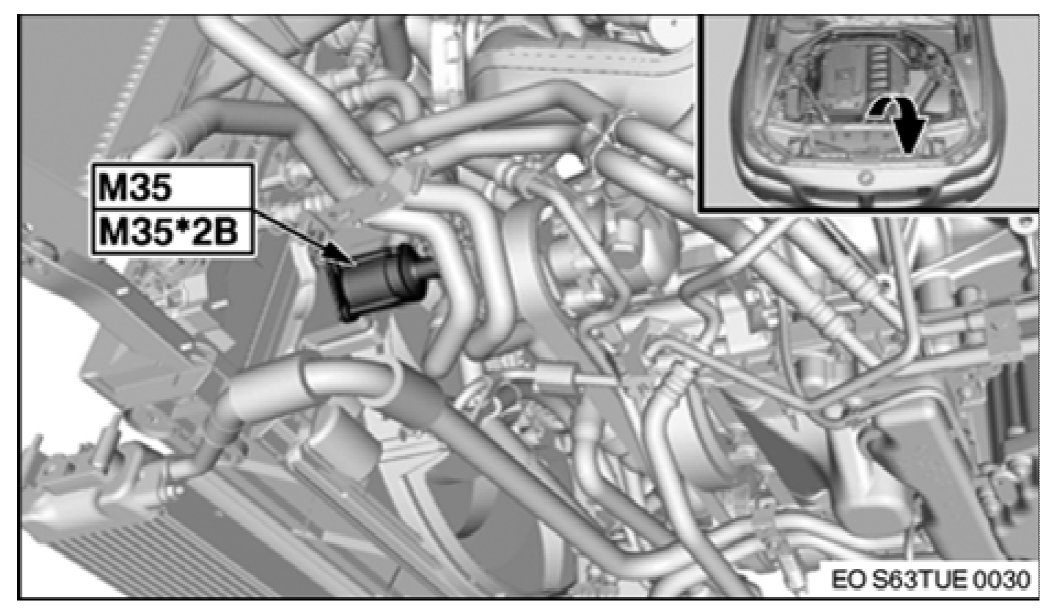 M35
M35*2B

EO S63TUE 0030